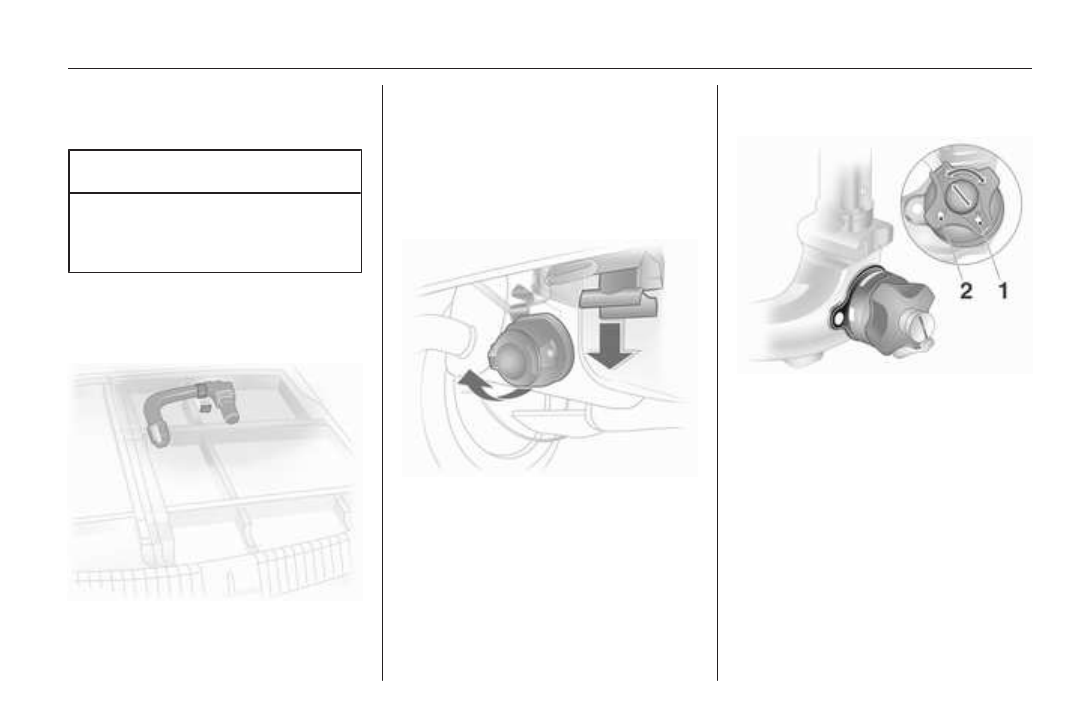 2 1