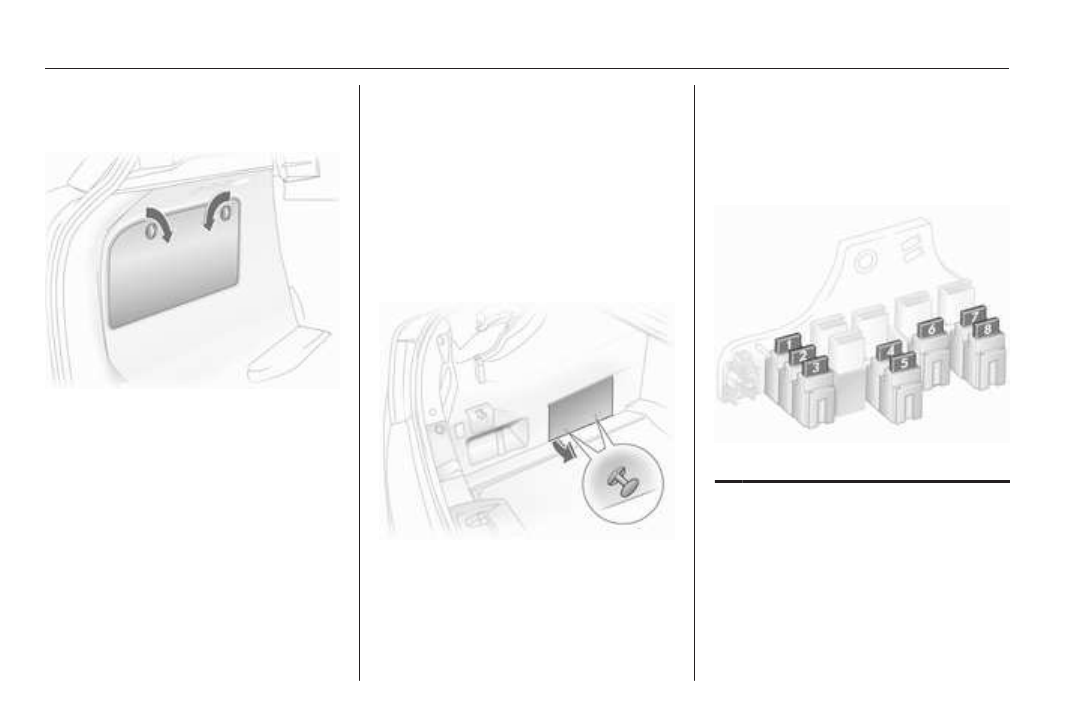 1
2
3
4
5
6
7
8