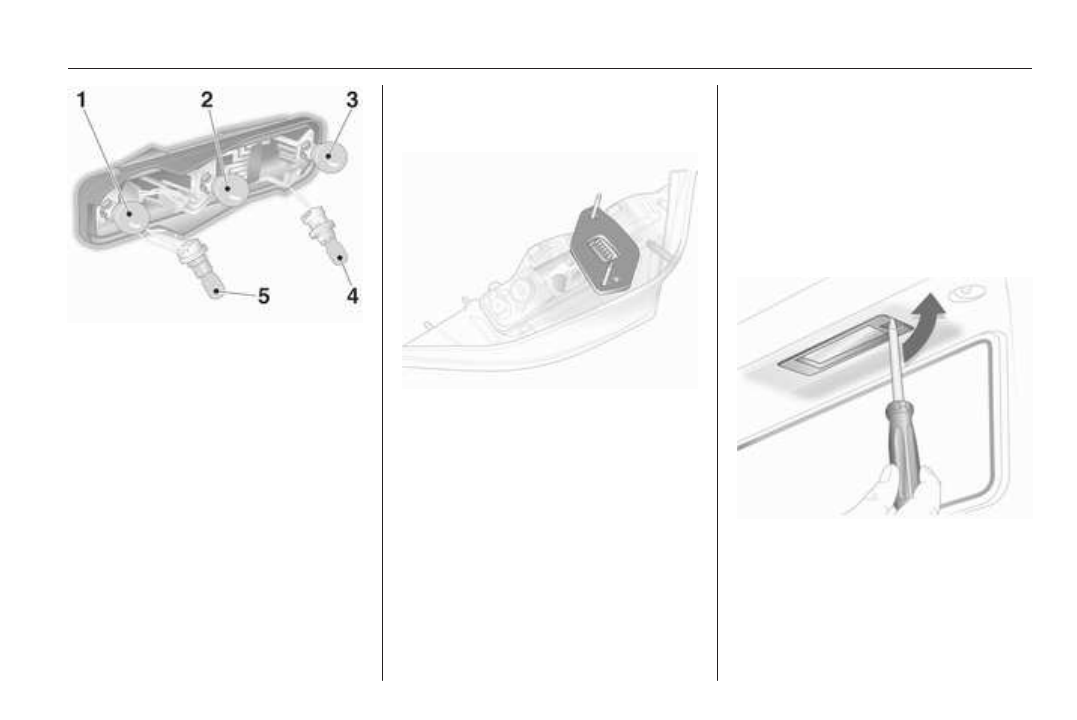 1
2
3
5
4