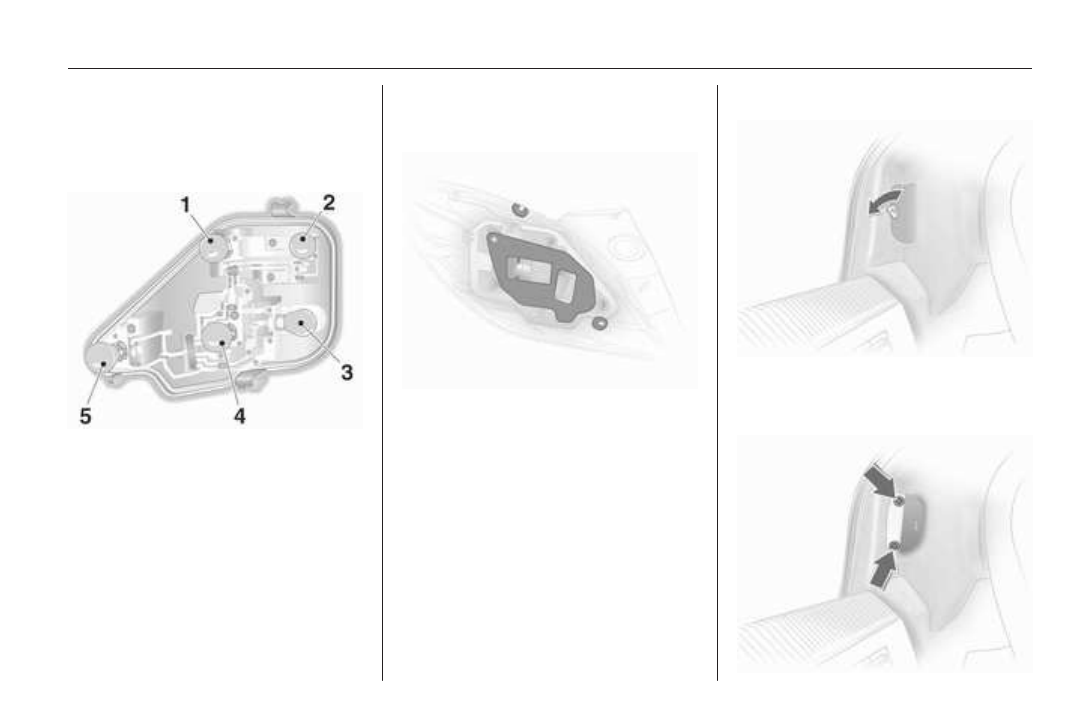 1
2
3
4
5