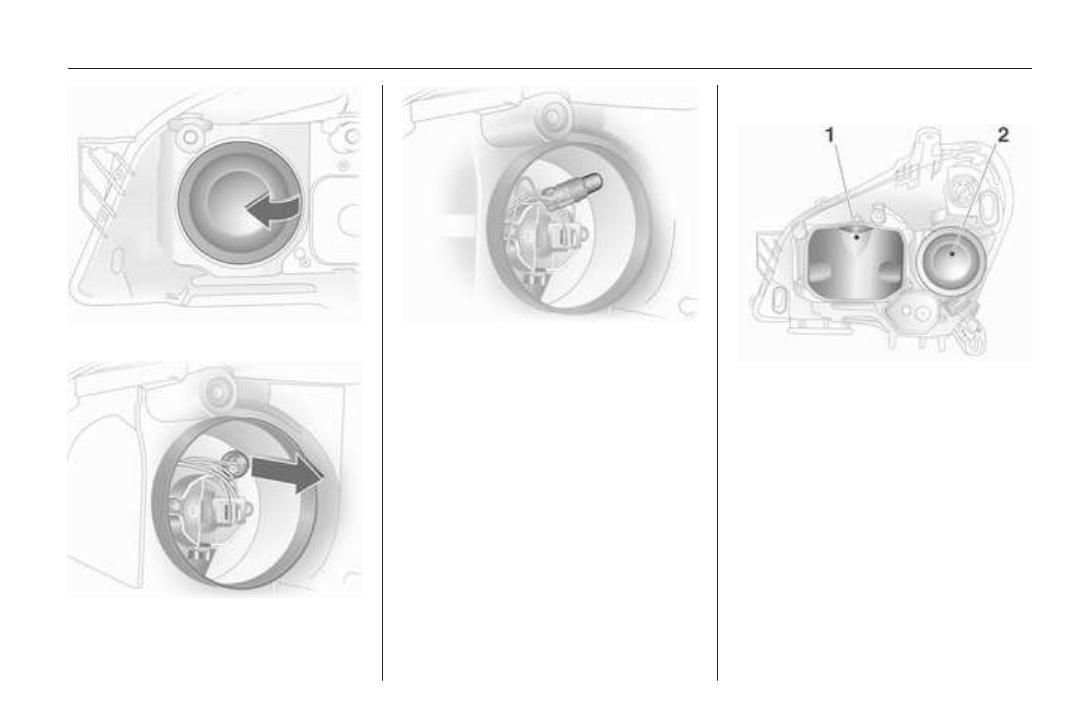 1
2