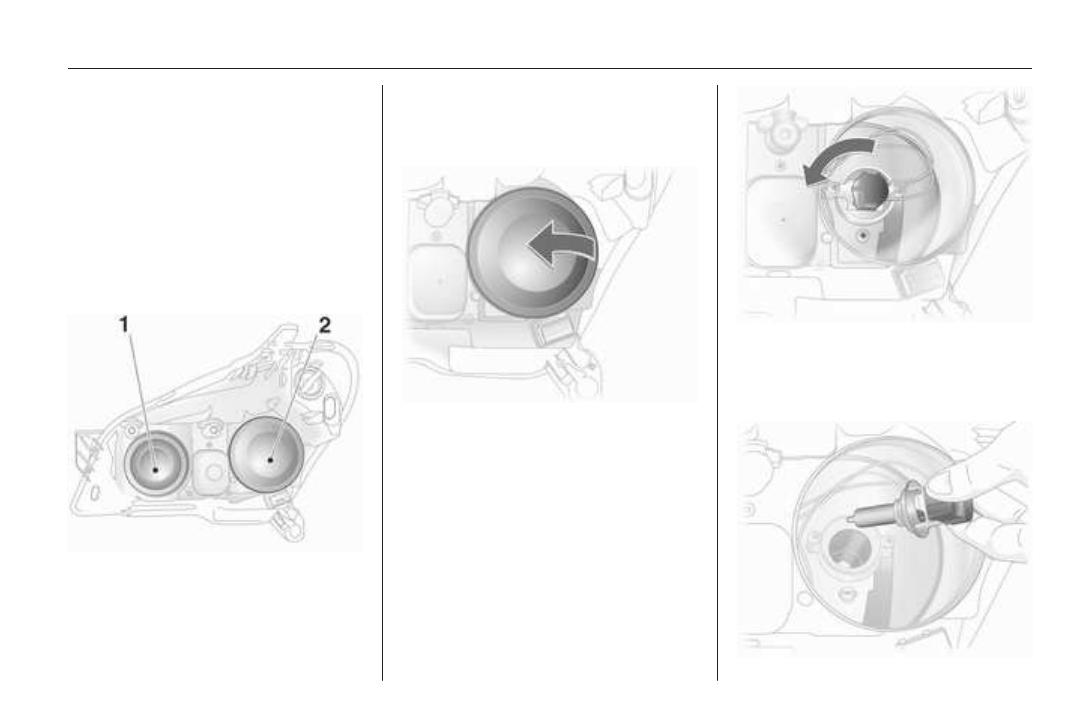 1
2