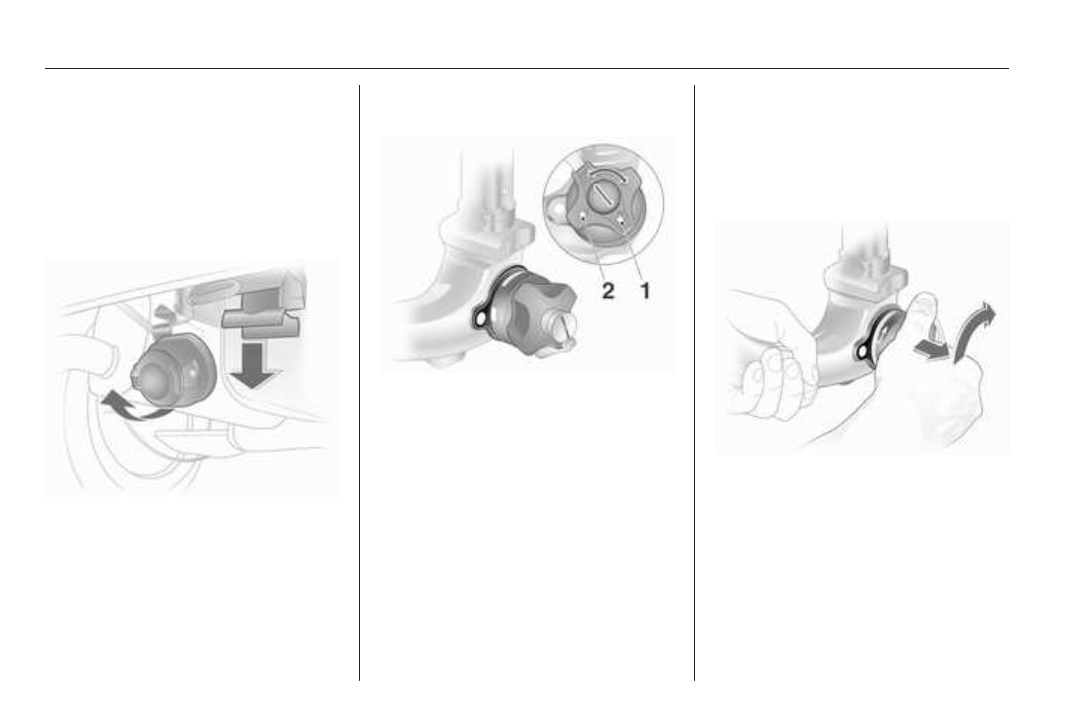 2 1