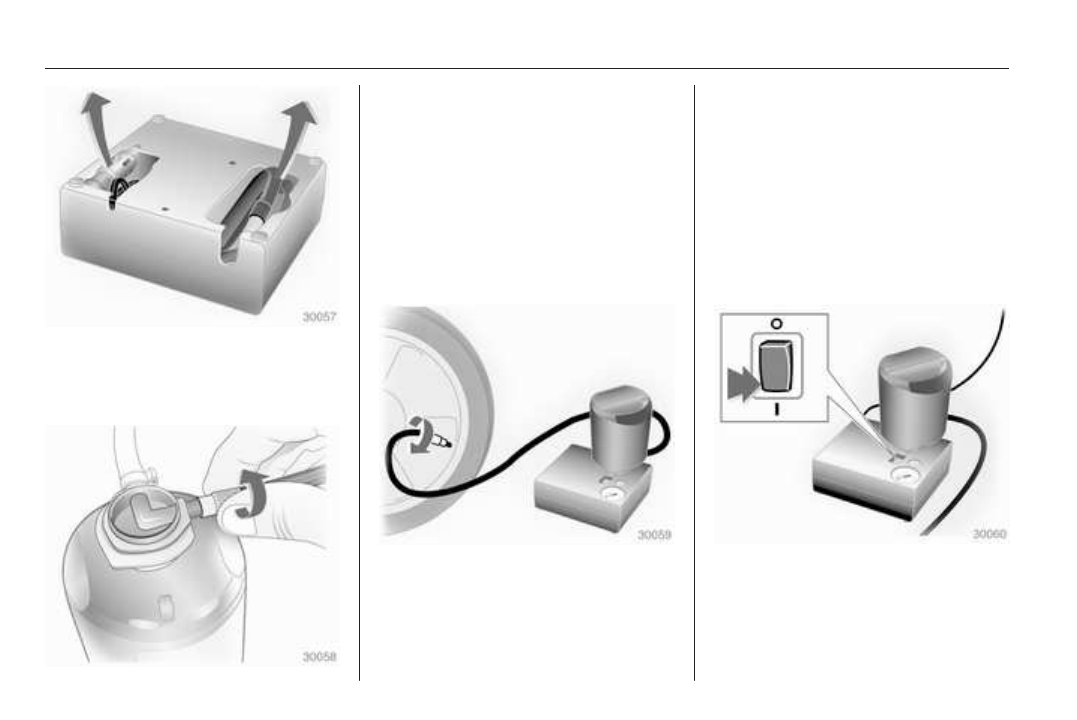 30057

30058

30059

O

I

30060