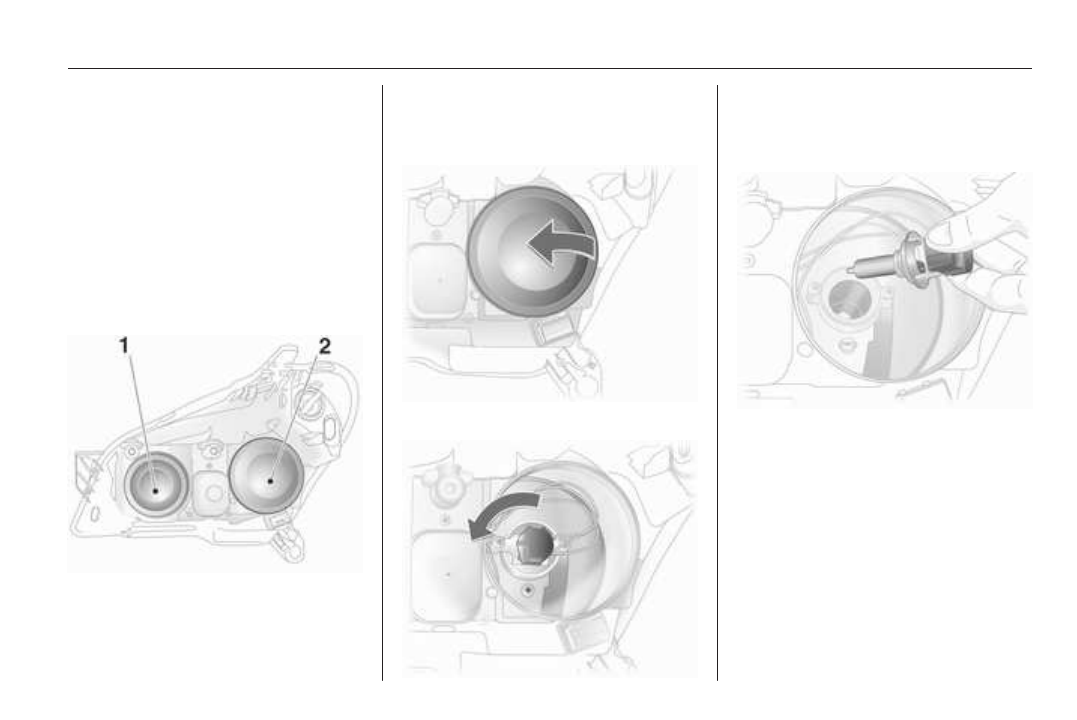 1
2