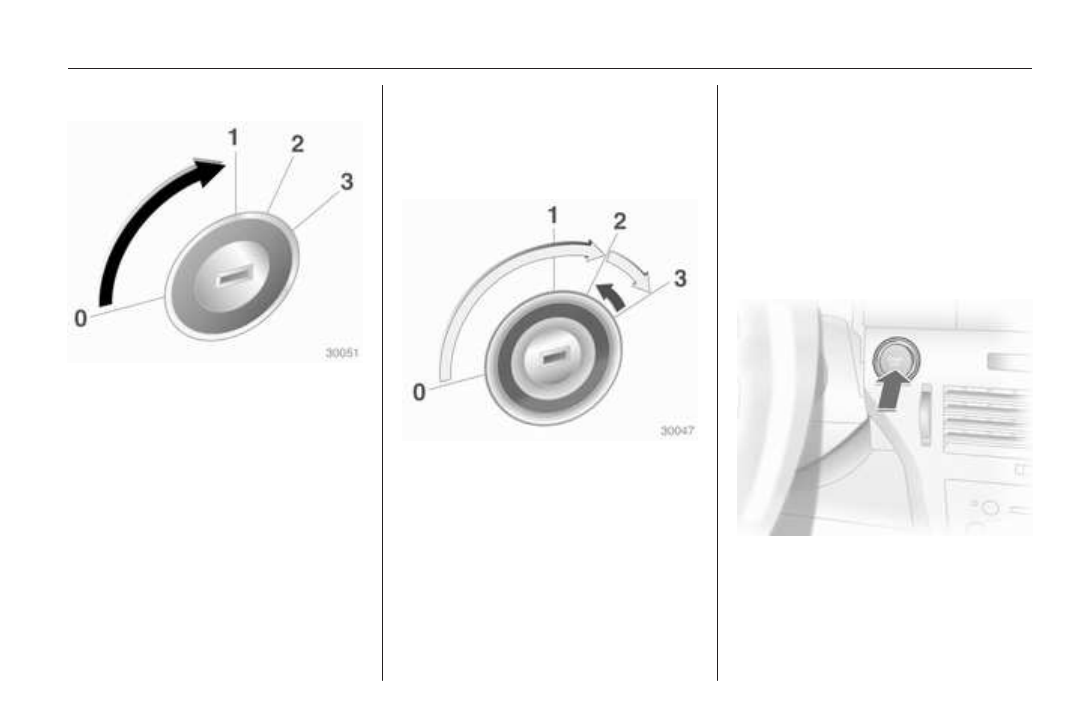 1
2
3
0
30051

1
2
3
0
30047