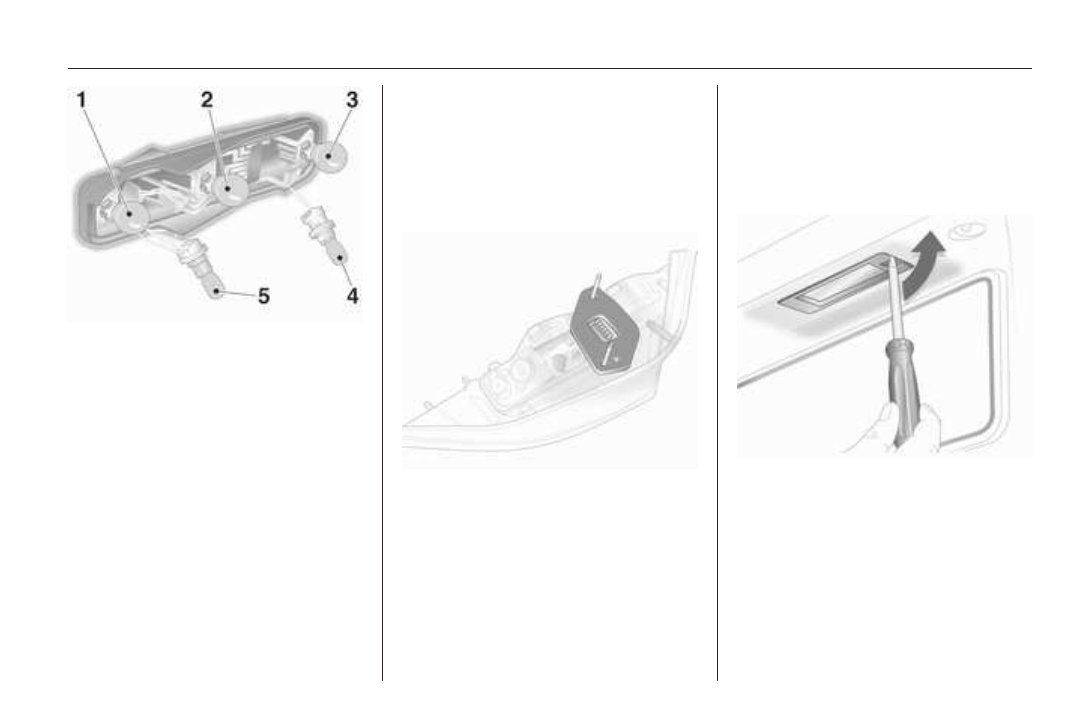 1
2
3
5
4