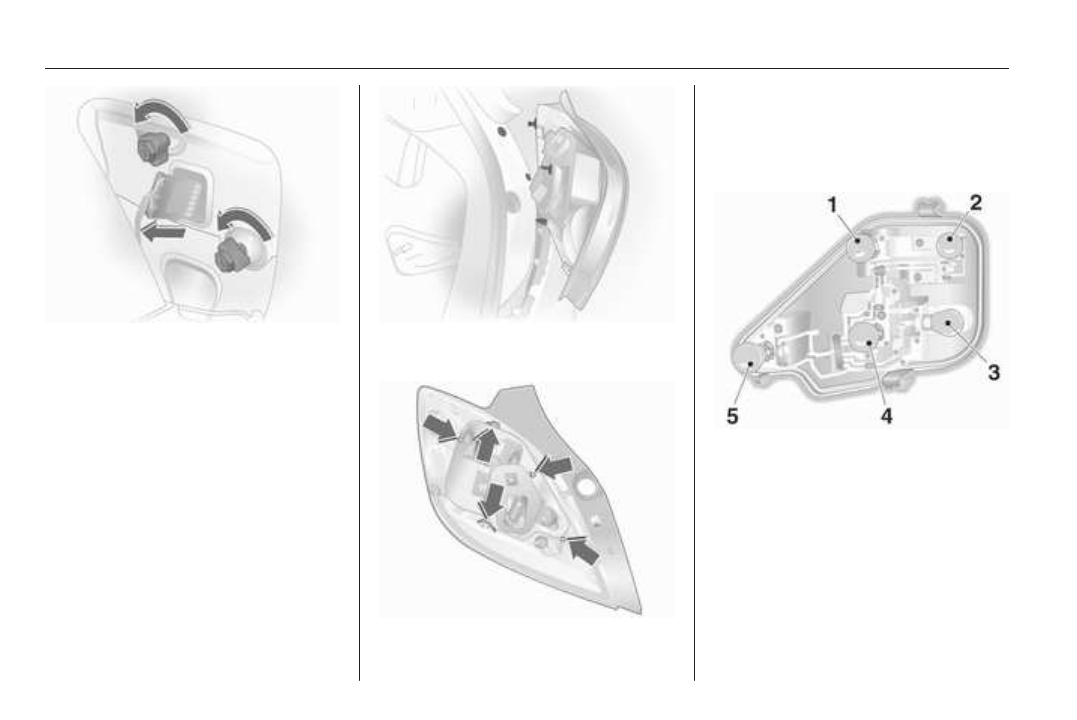 1
2
3
4
5