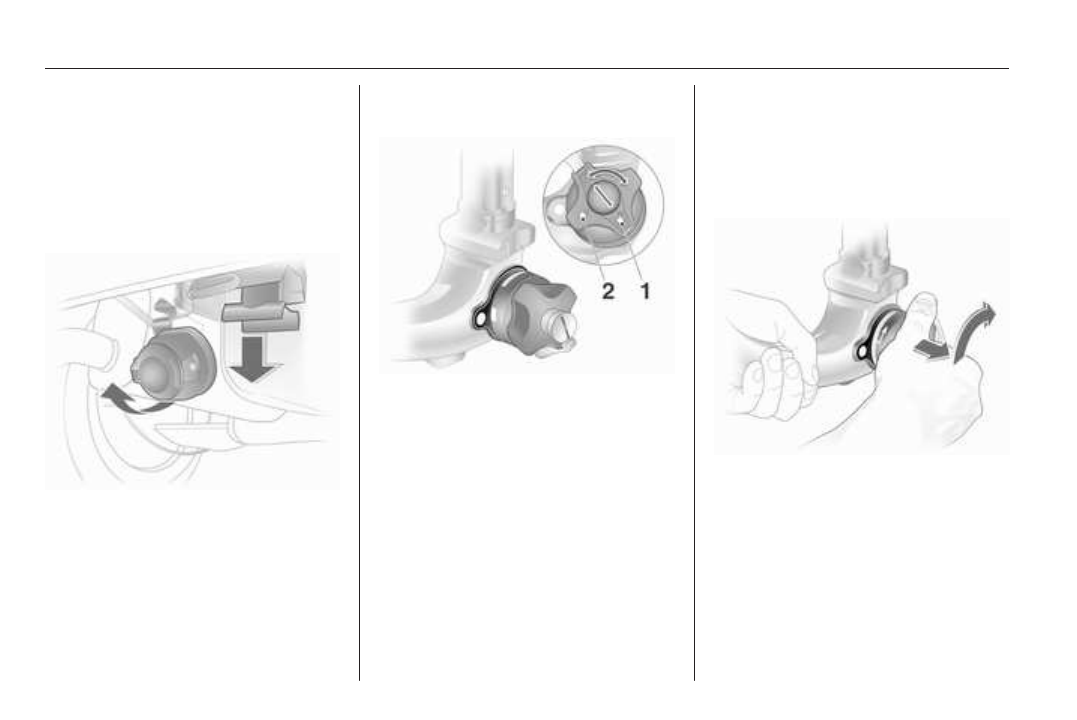 2 1