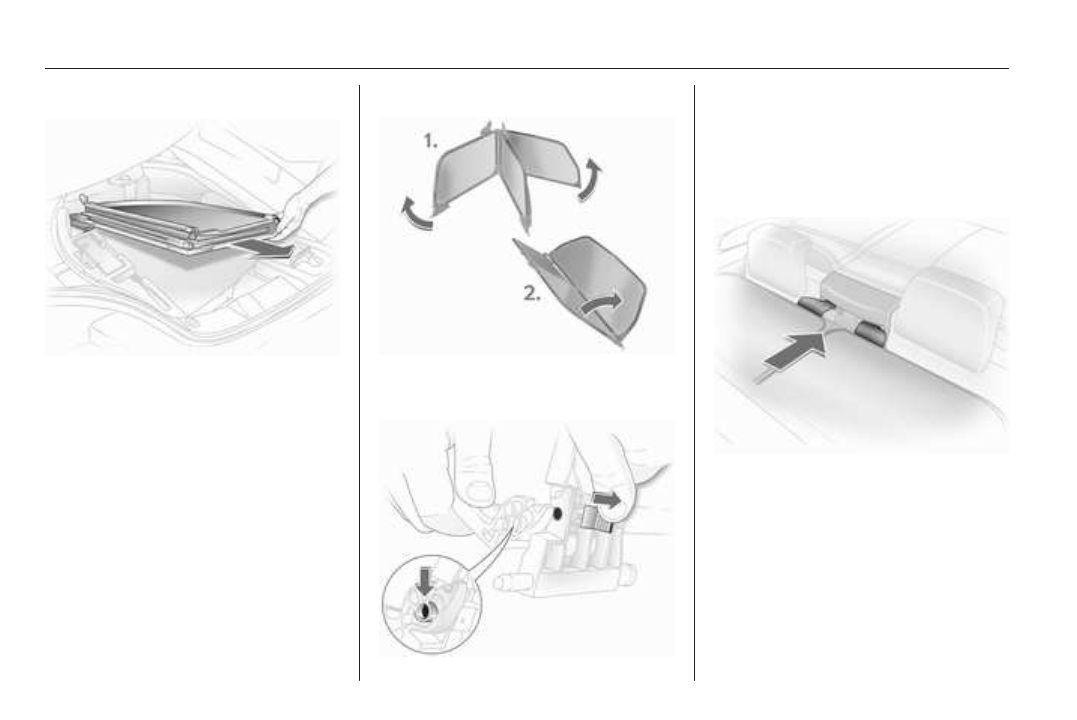 1.

2.