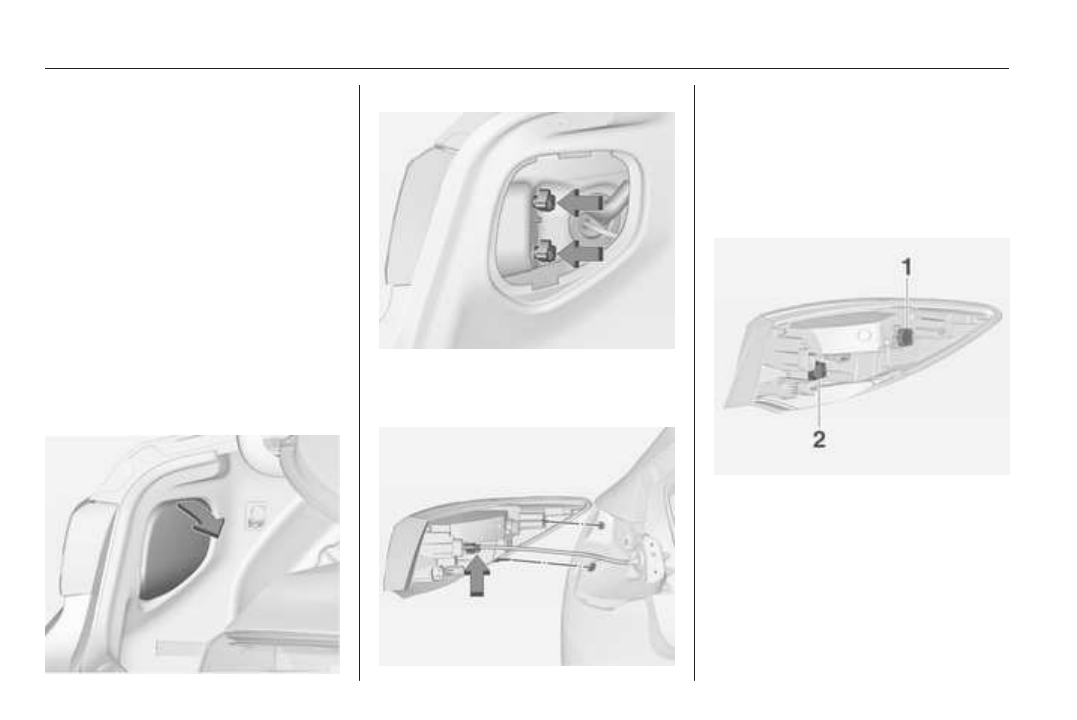 1

2