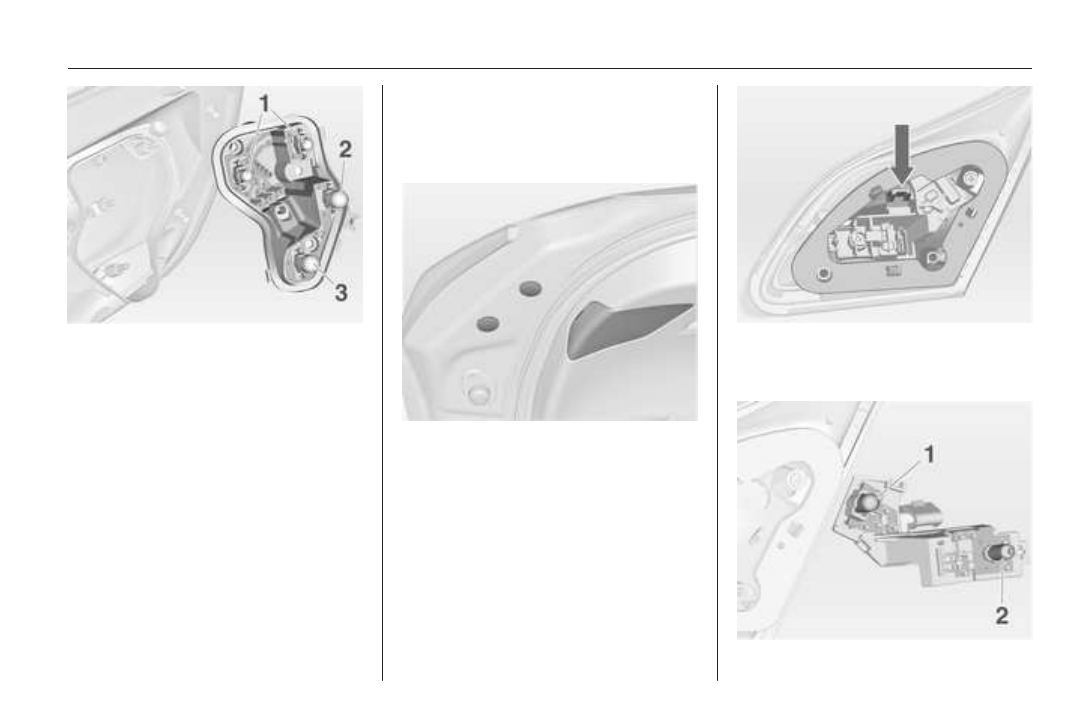 1
2
3

1
2