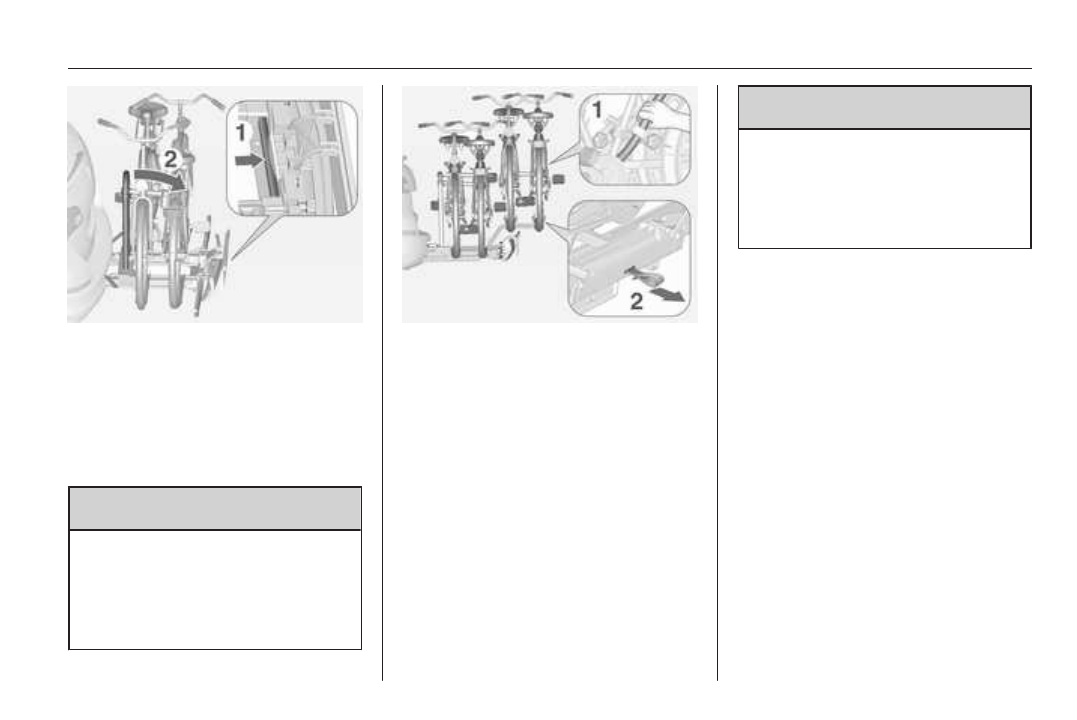 1

2

1

2