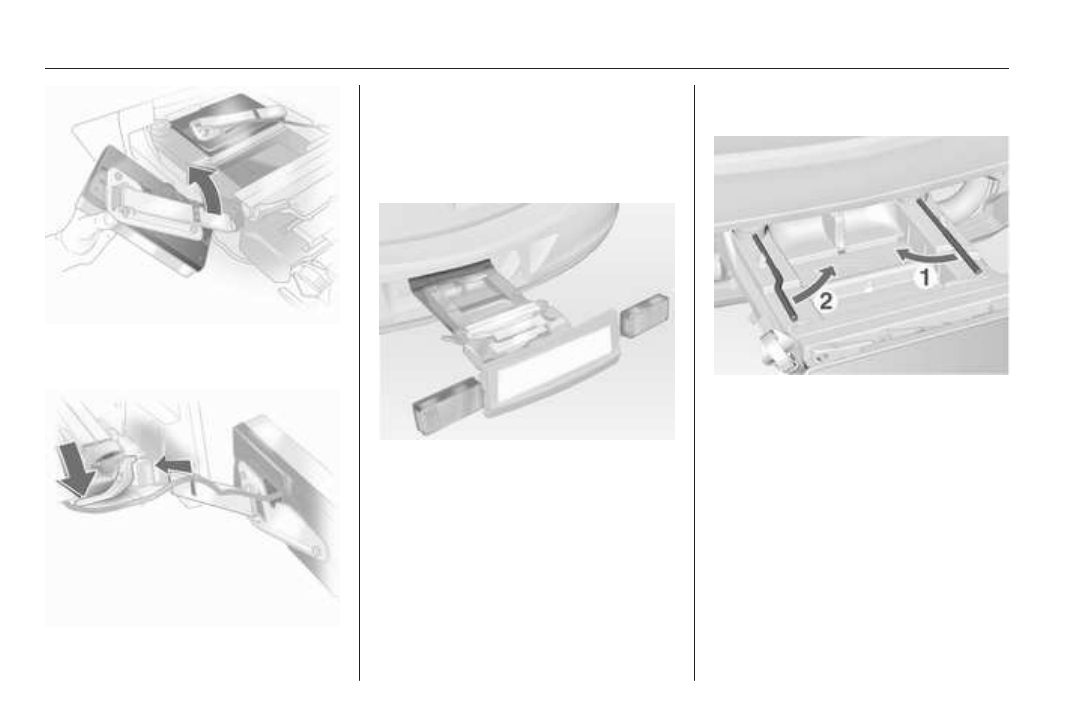 1

2