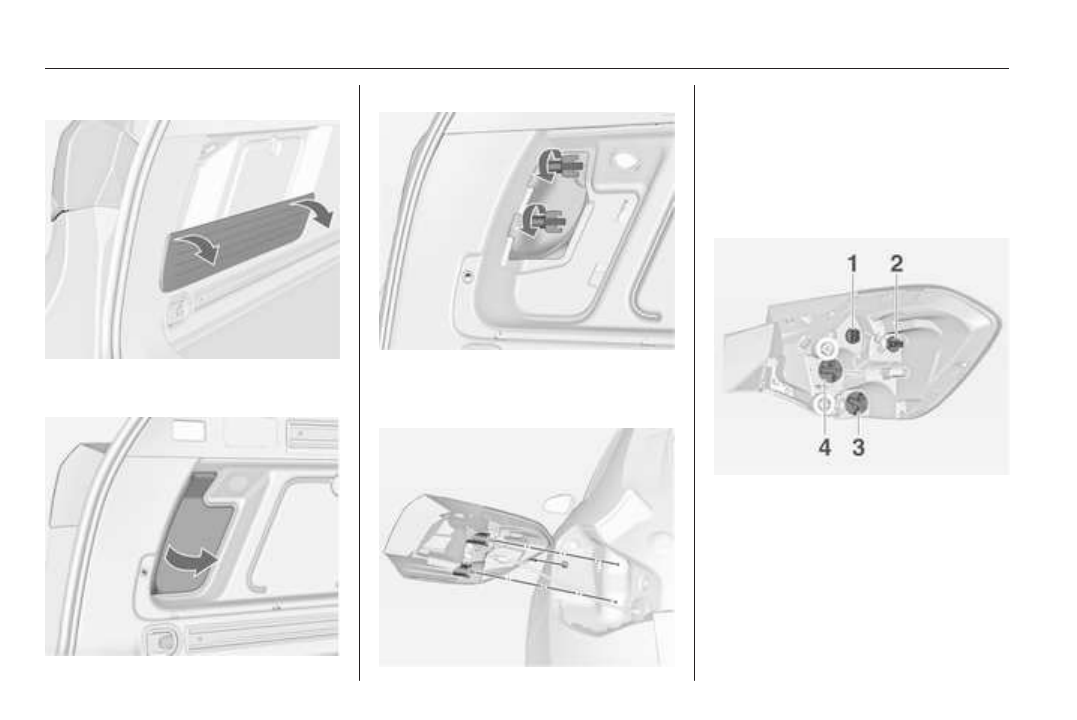 1
2
4
3