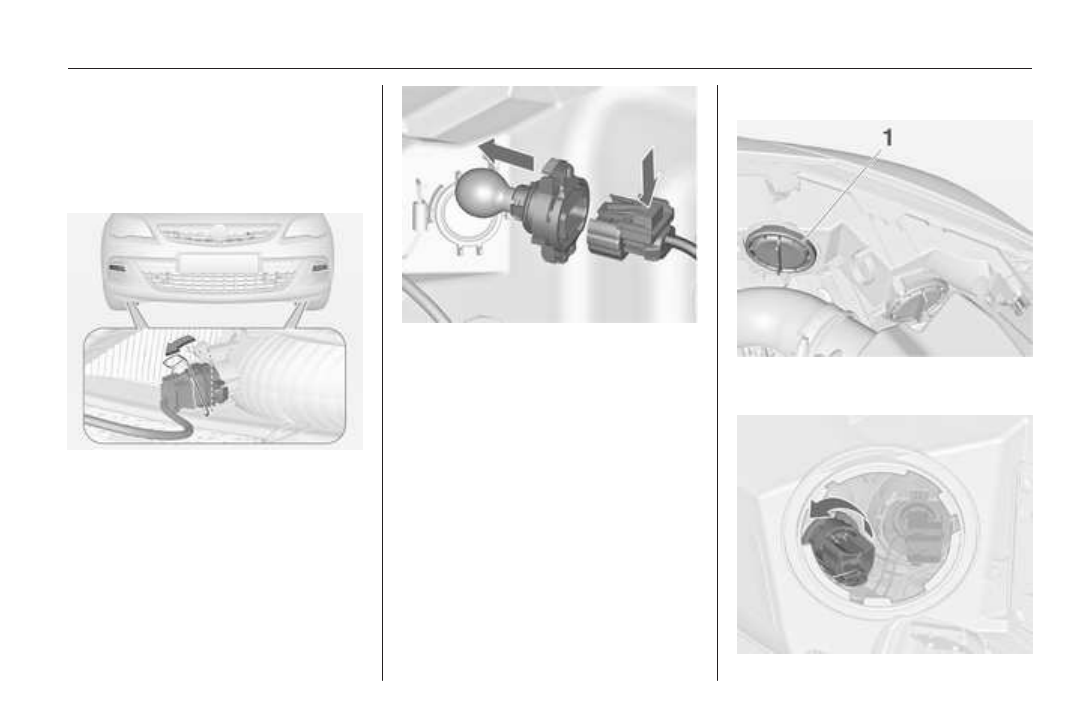 1