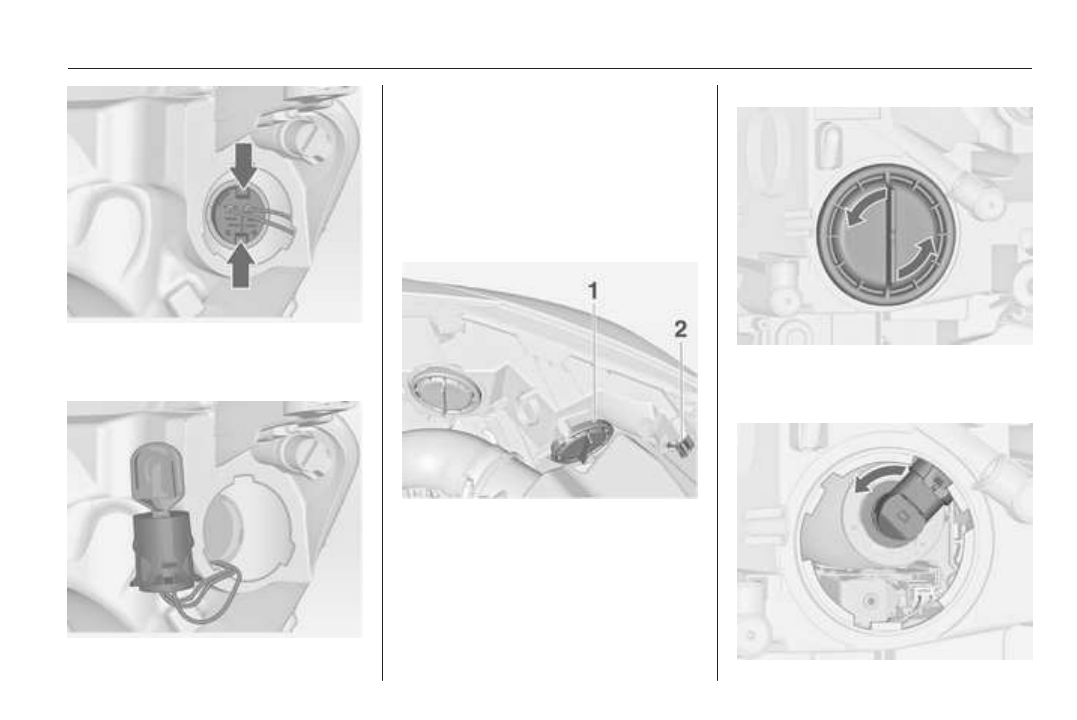 1
2