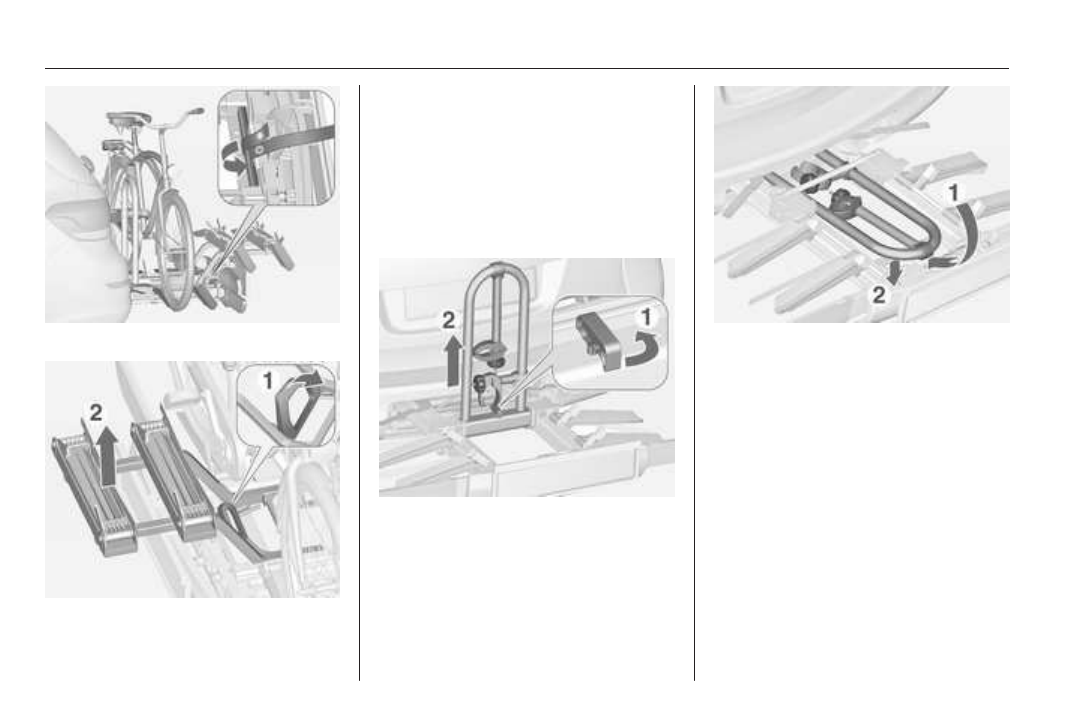 1
2

2
1

1
2