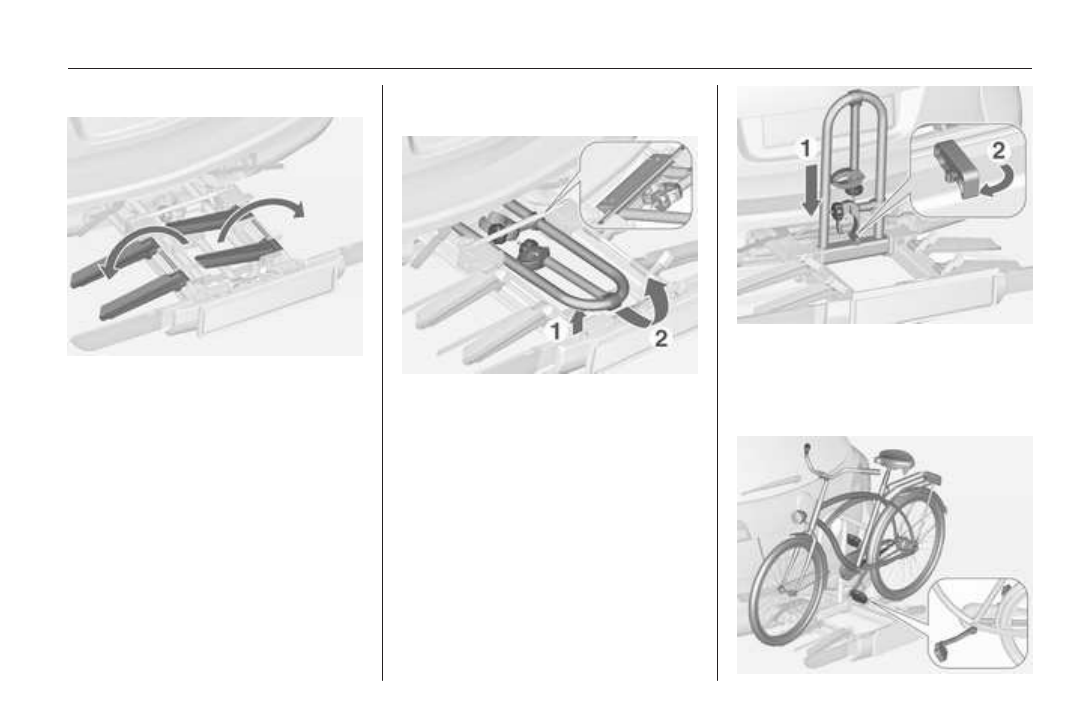 1
2
1
2