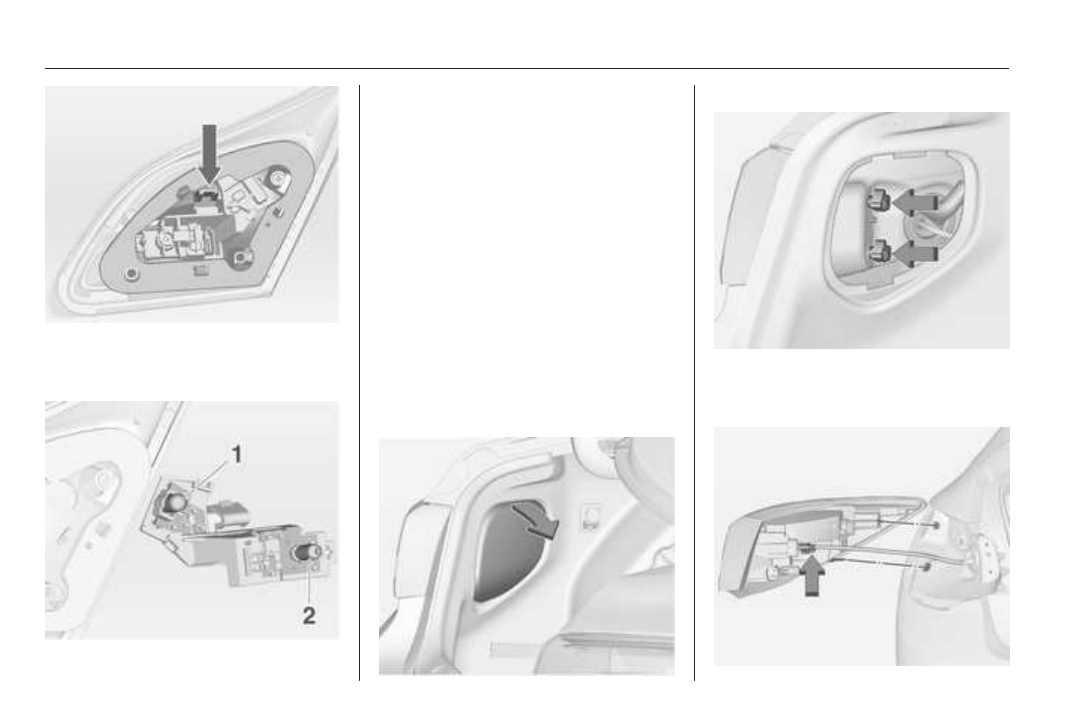 1
2