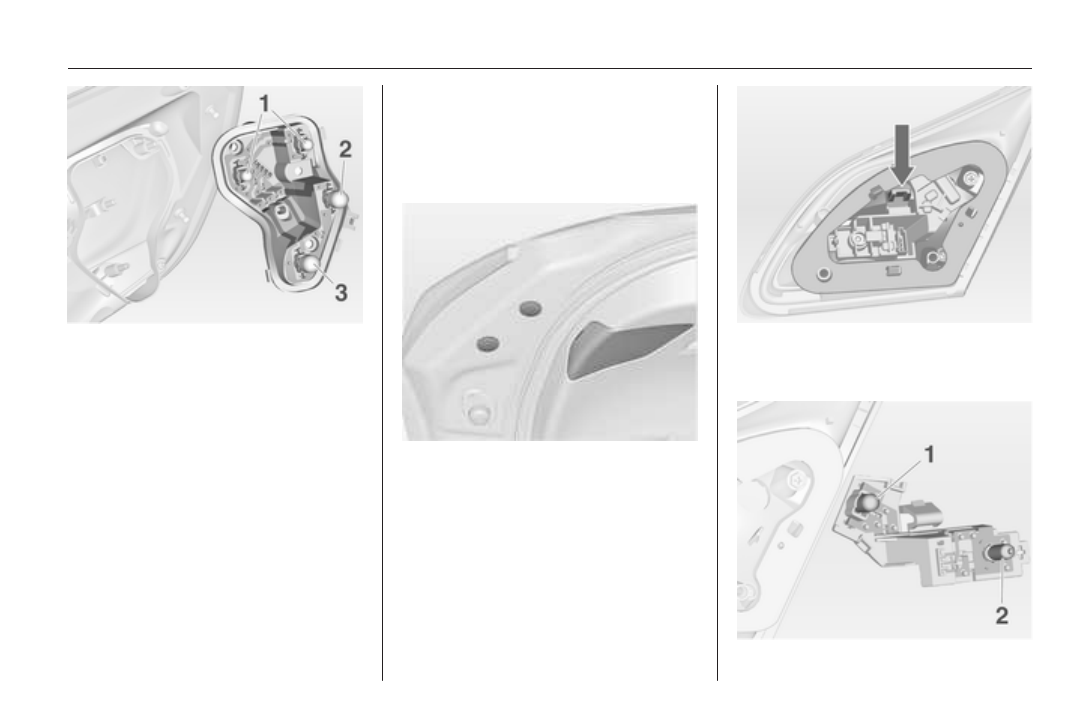 1
2
3

1
2