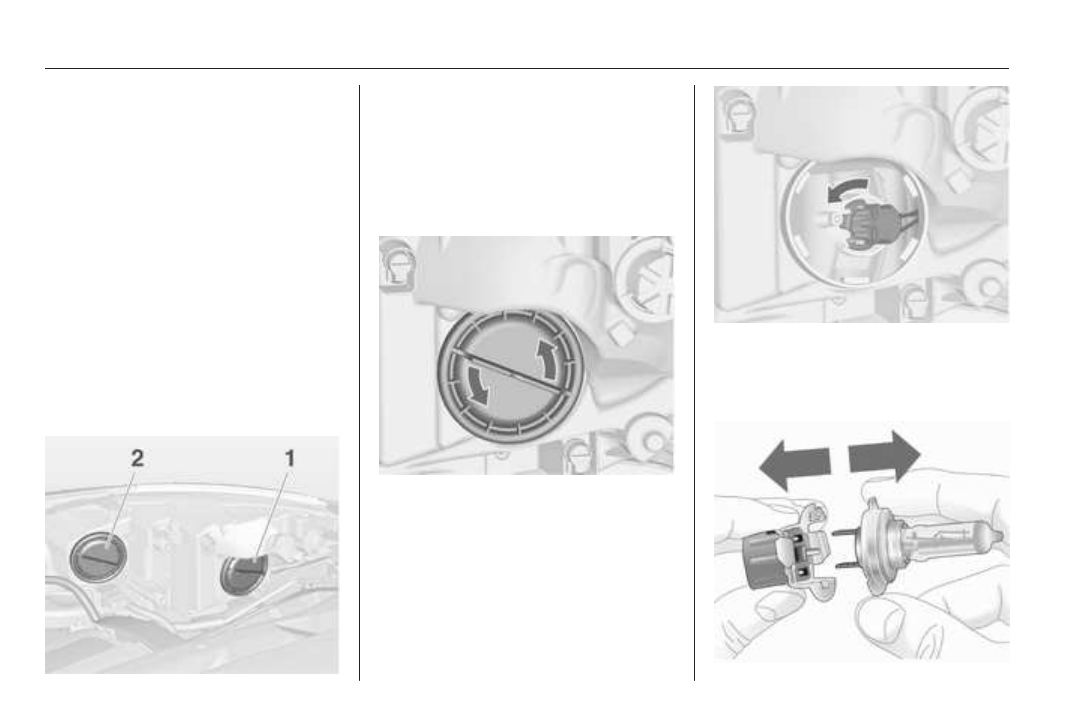 2

1