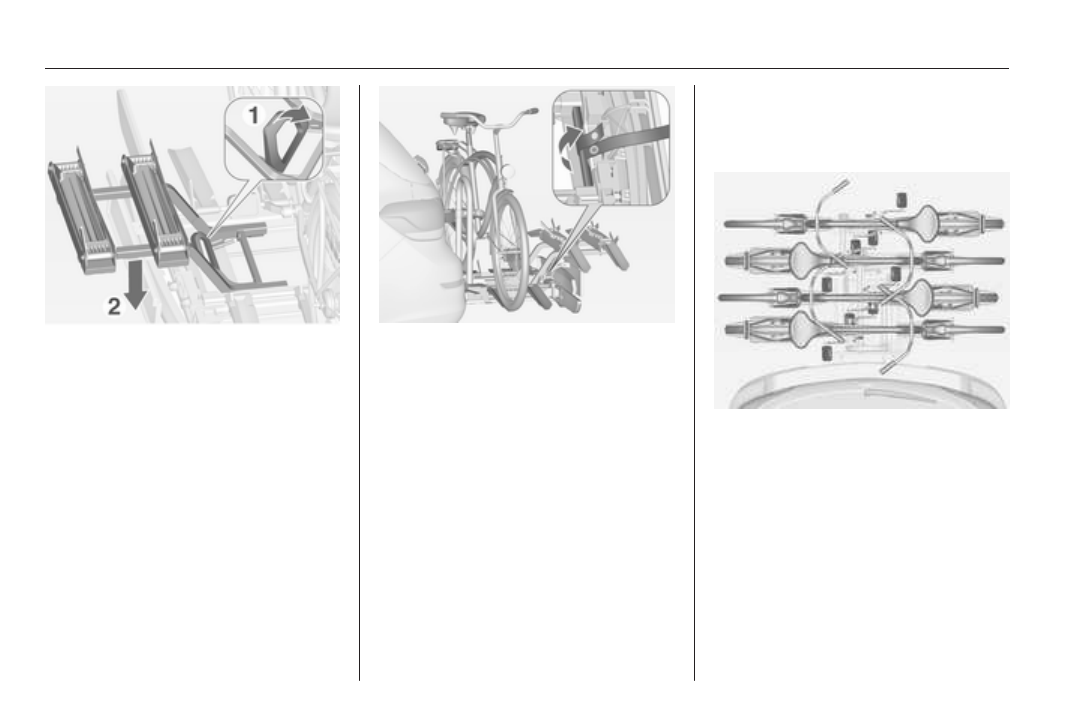 1

2