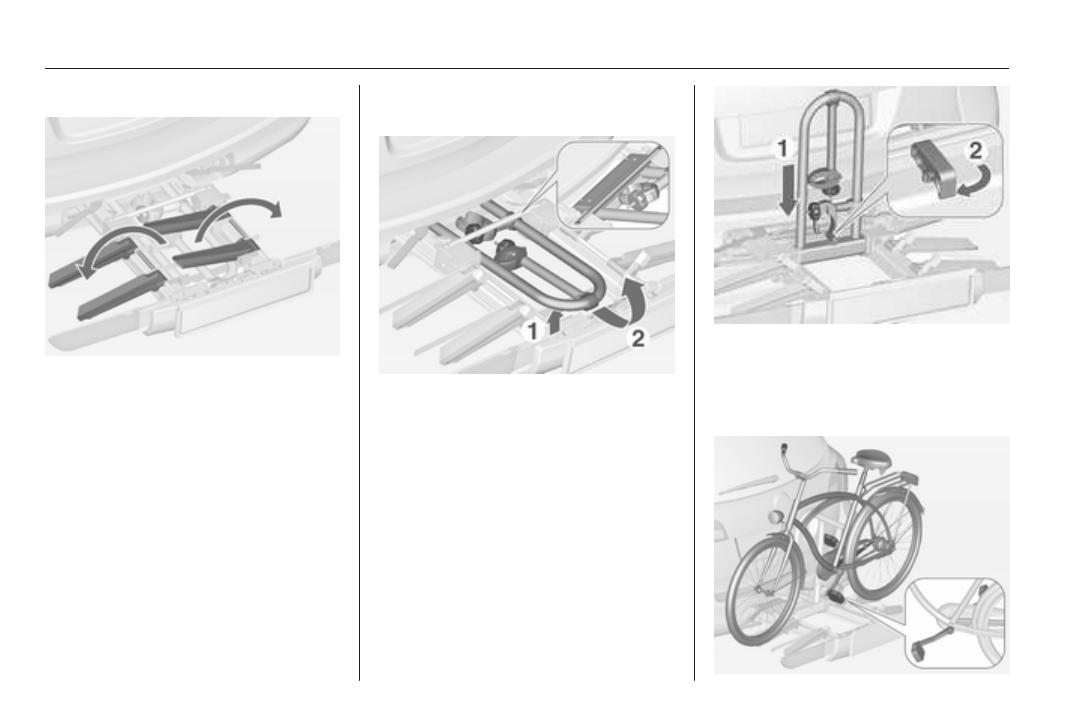 1

2

1

2