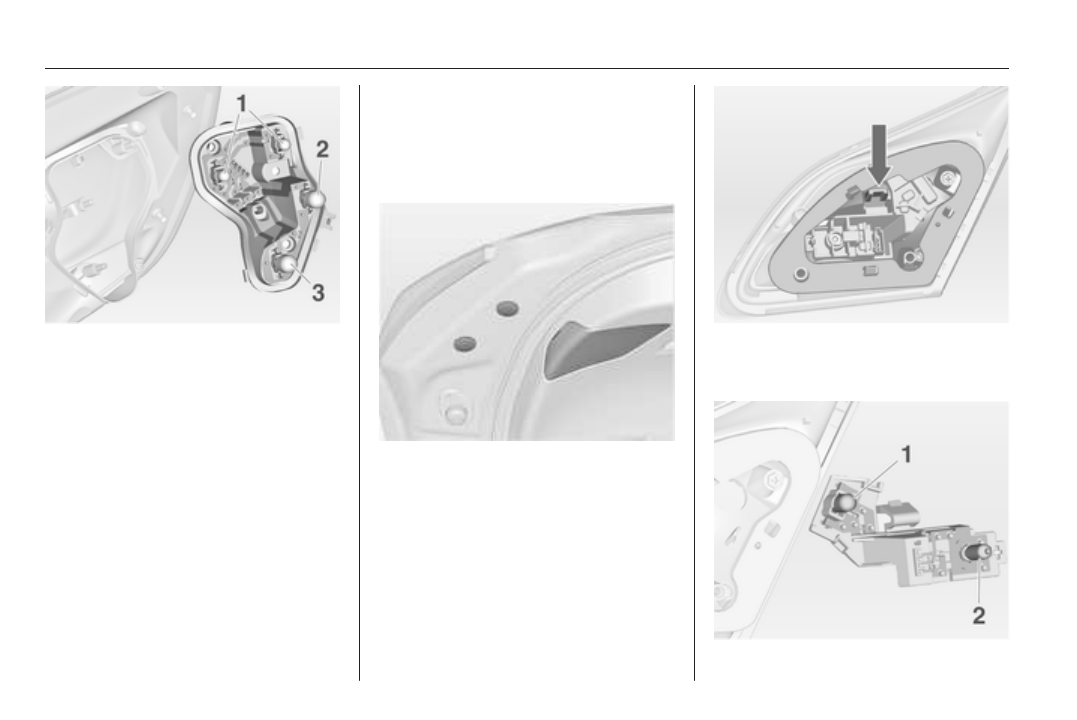 1
2
3

1
2