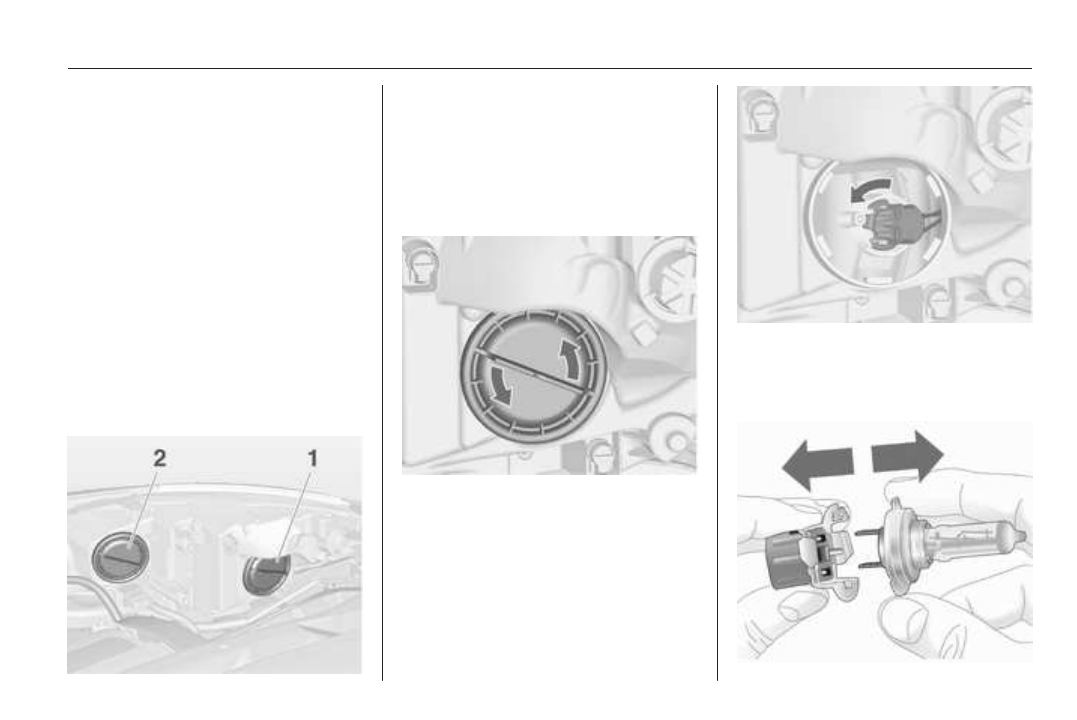 2
1