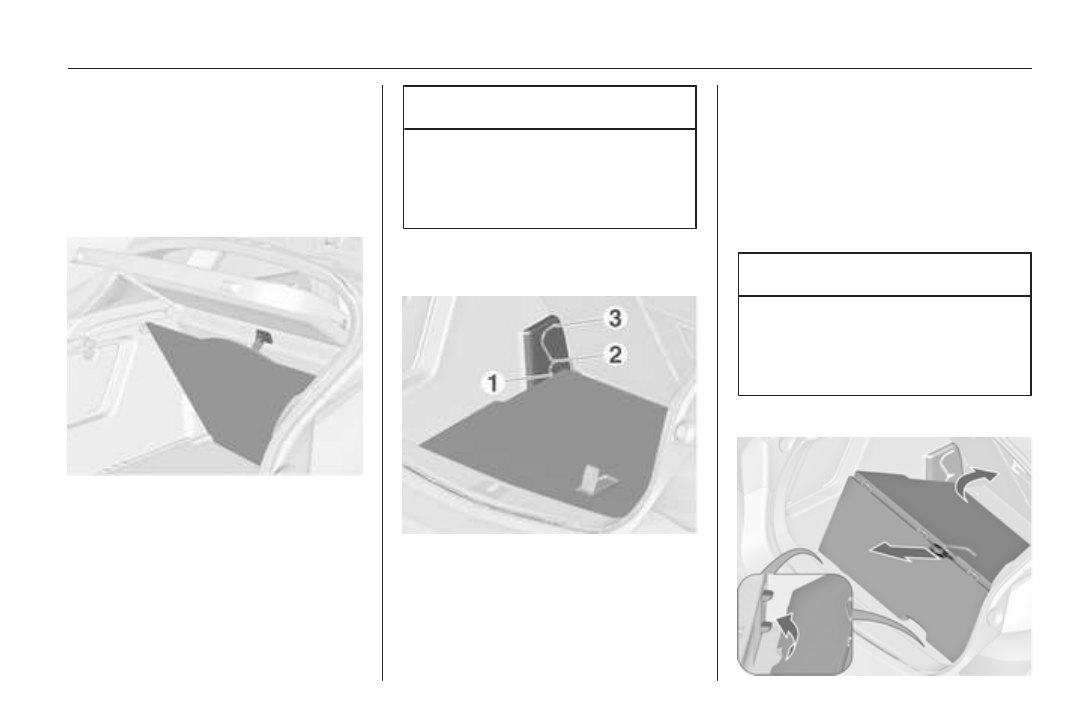 3
2
1