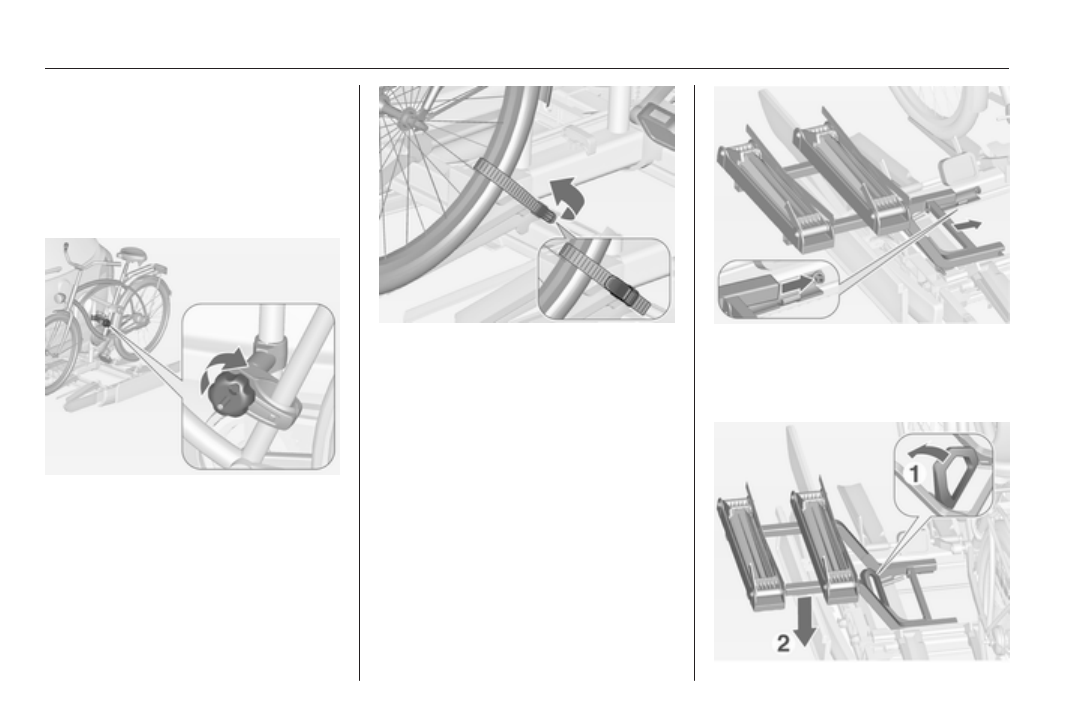 1

2