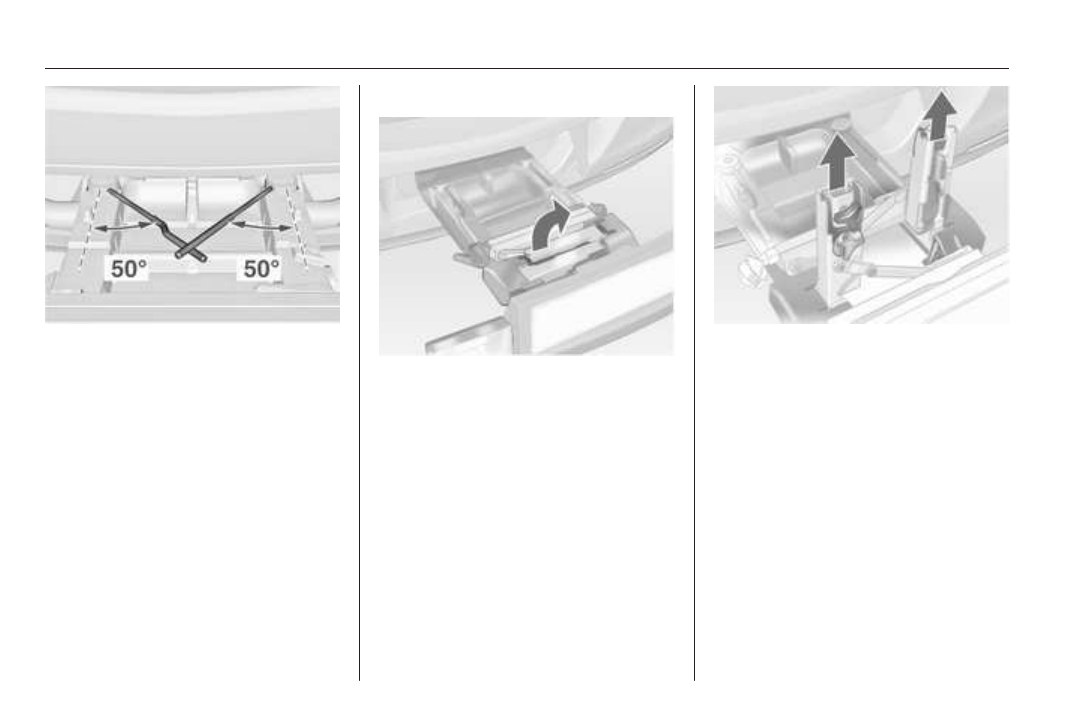 50°

50°