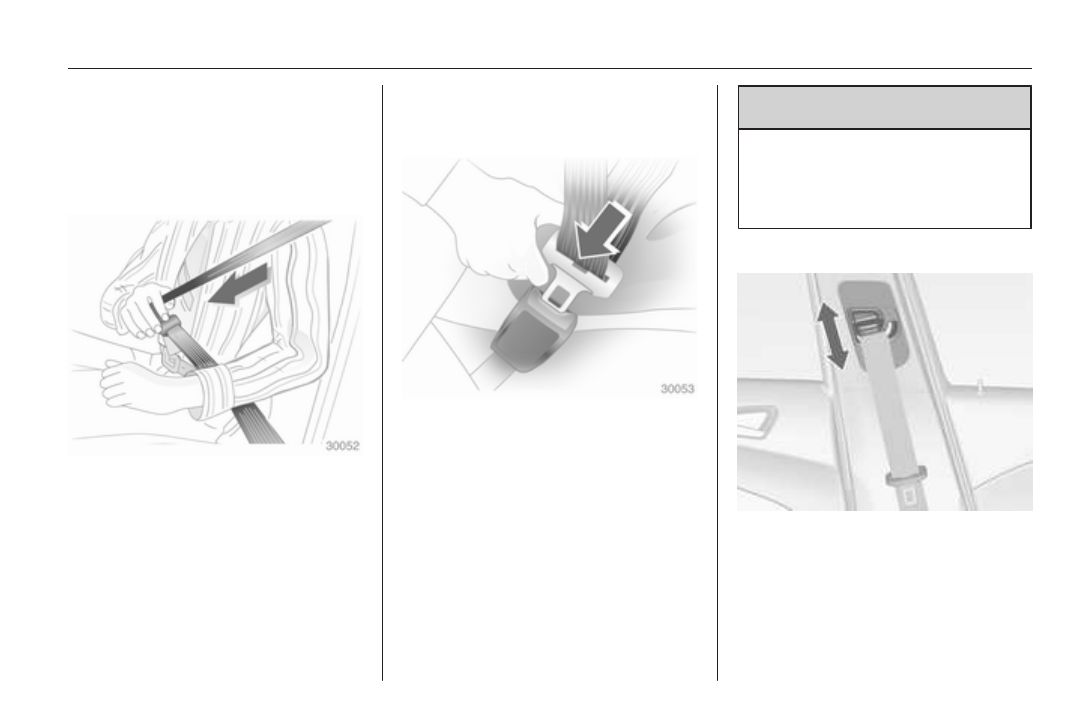 30052

30053