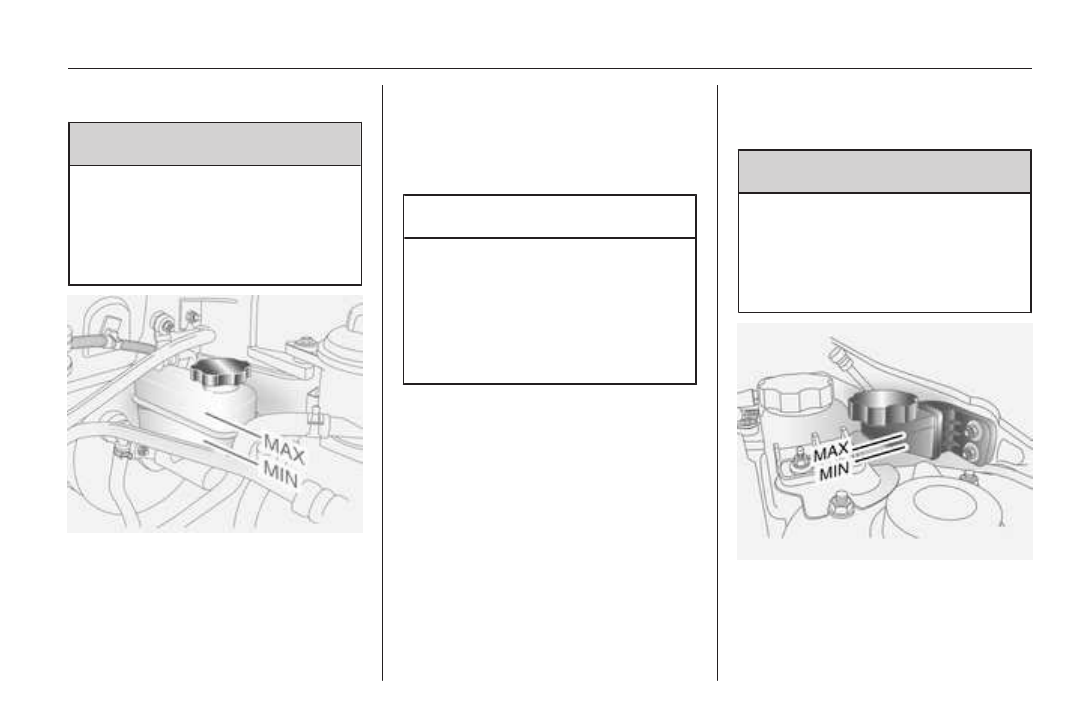 MAX
MIN

MAX
MIN