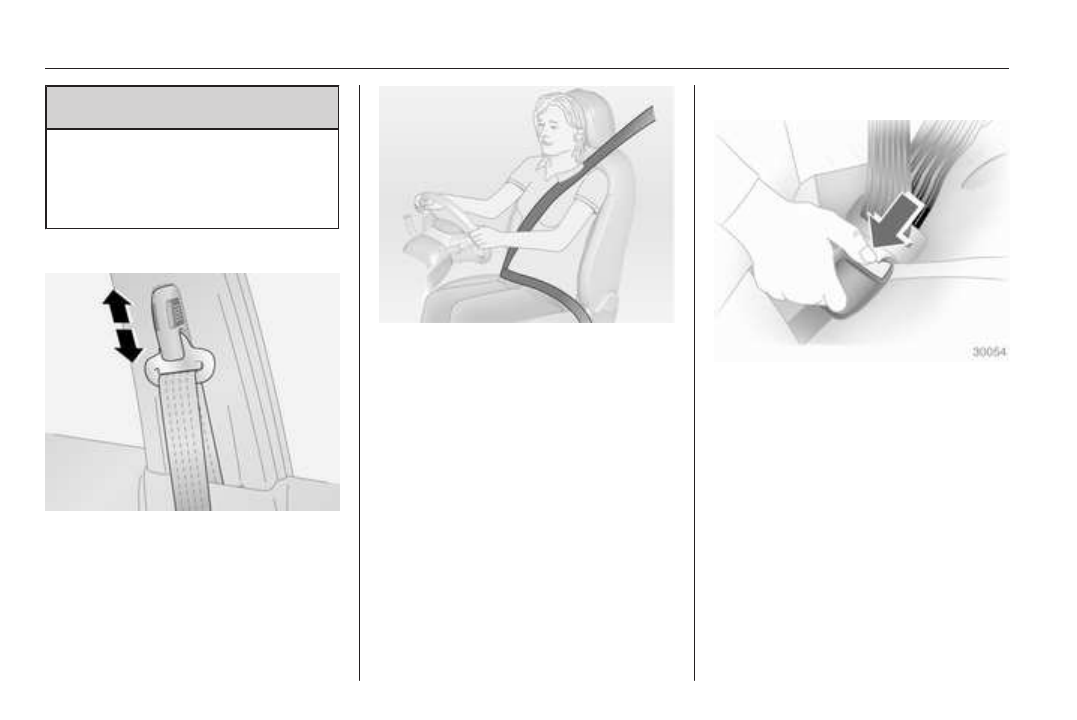 30054