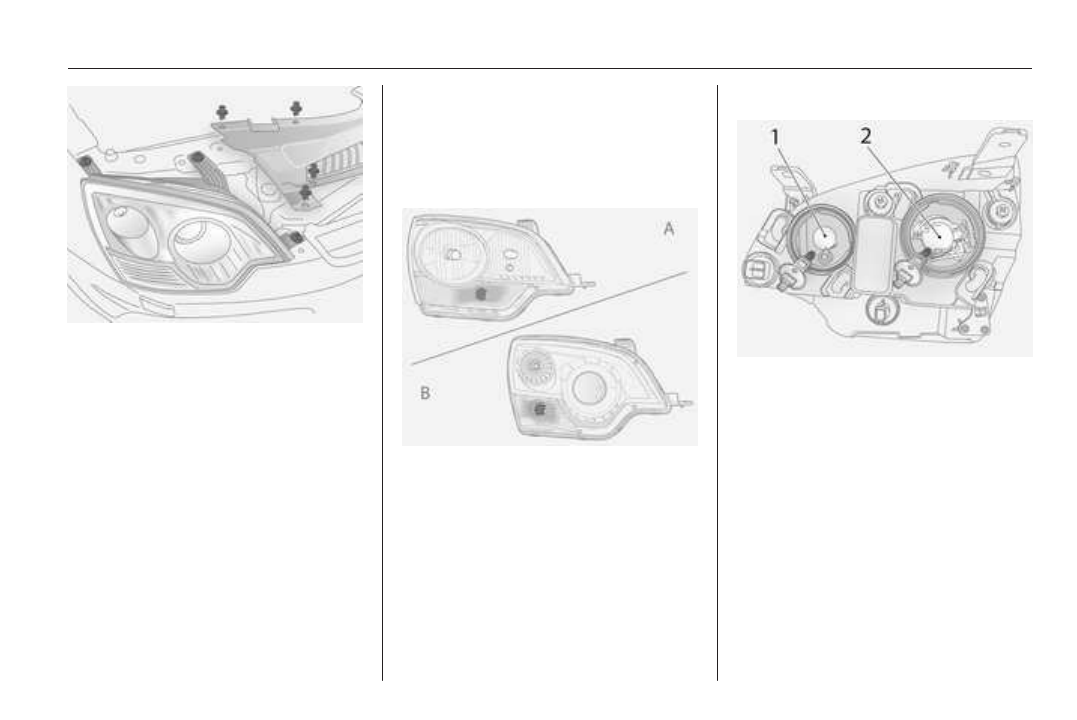 A

B

1

2