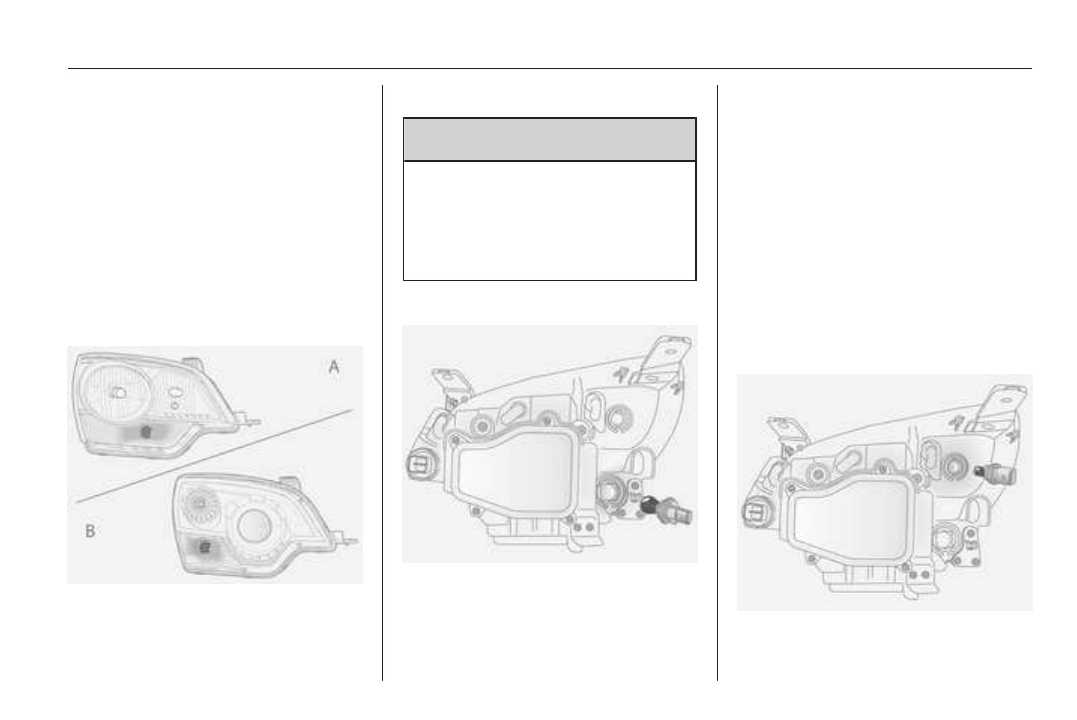 A

B