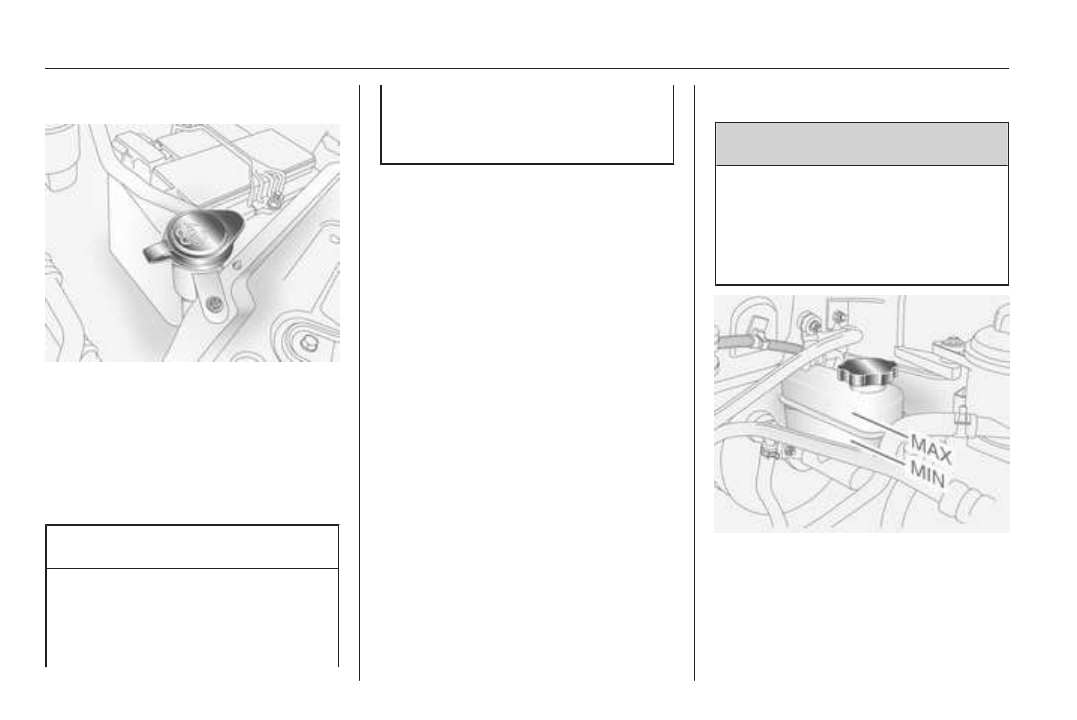 MAX
MIN