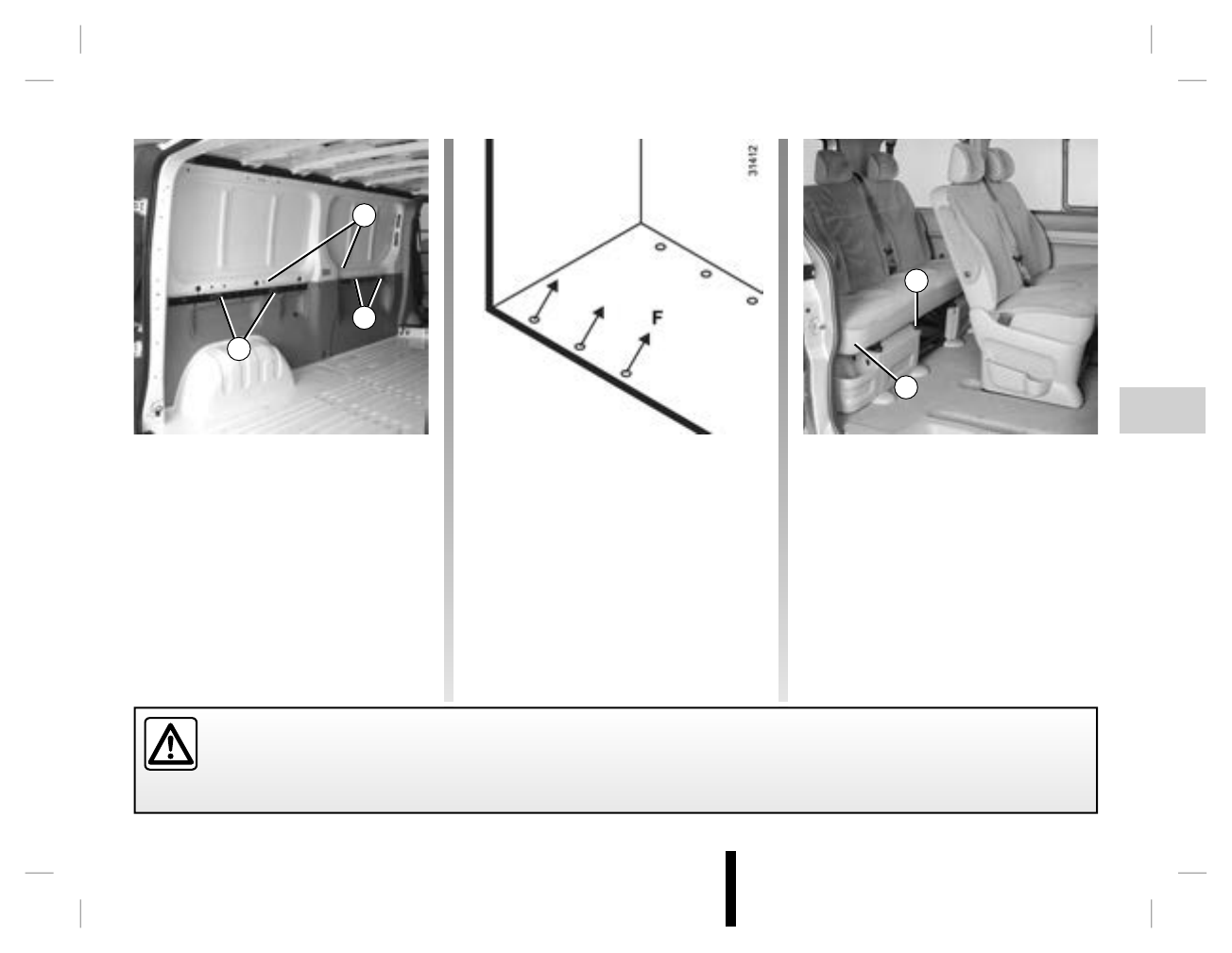 31412

F