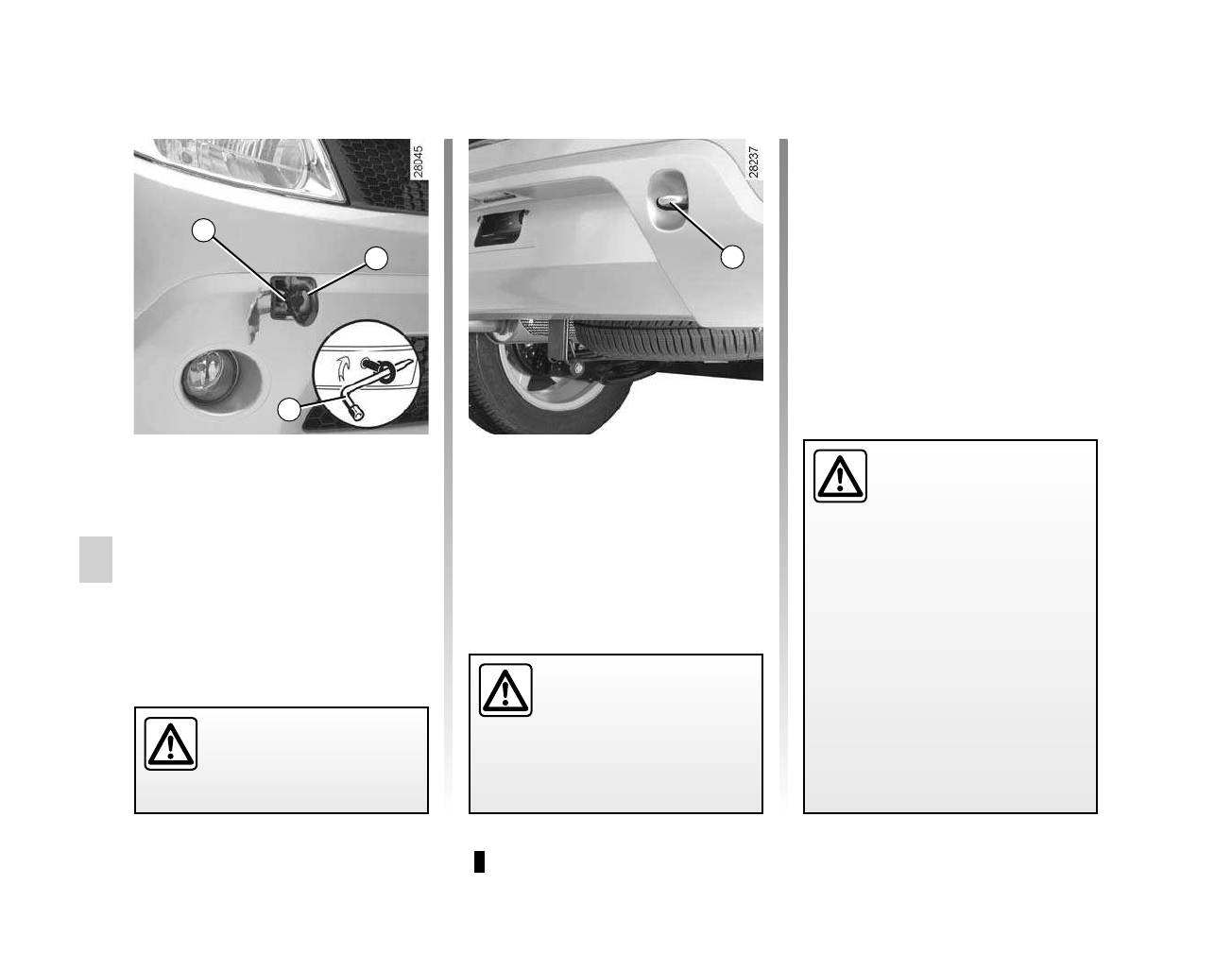 28045

28237