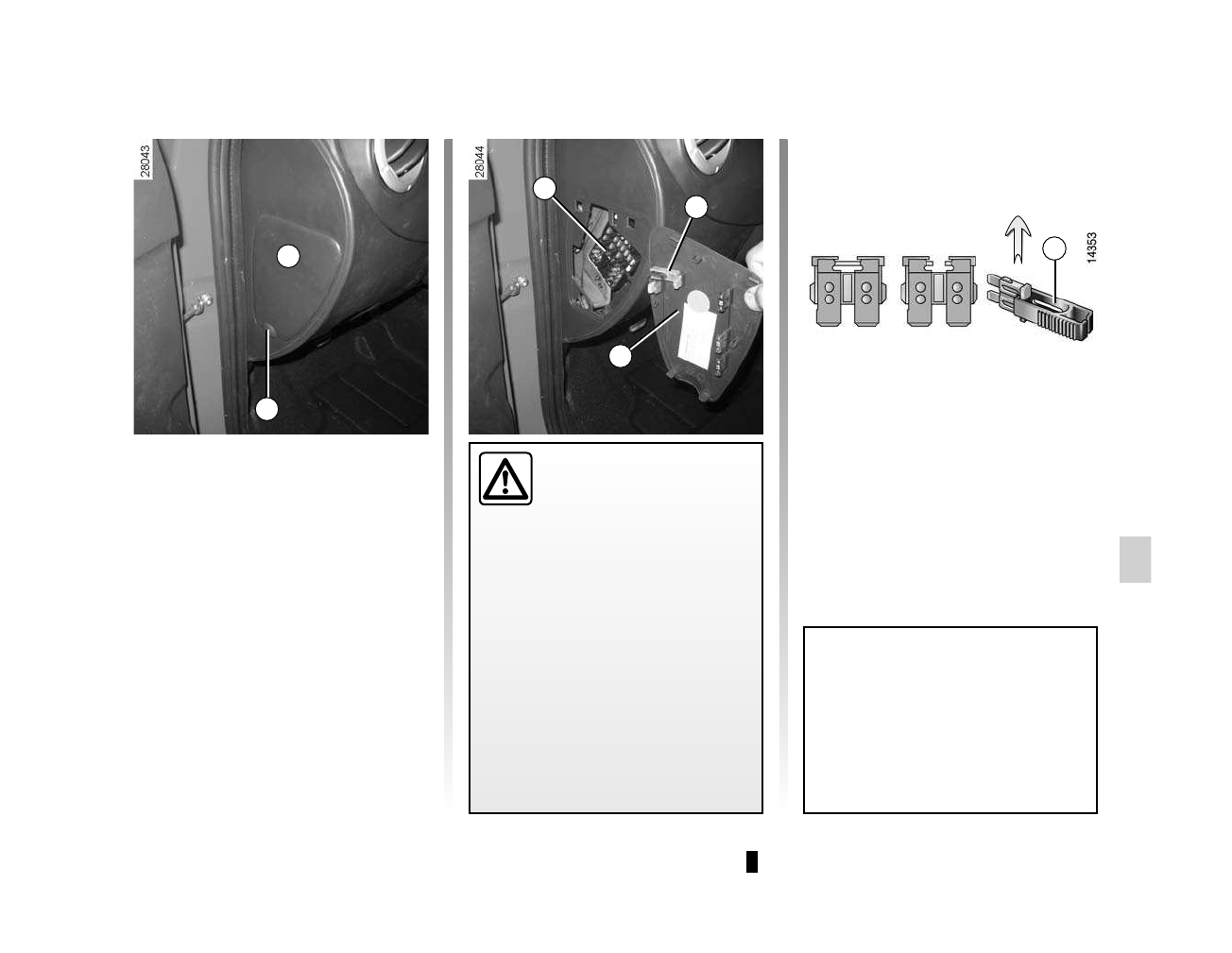 28043

28044

14353