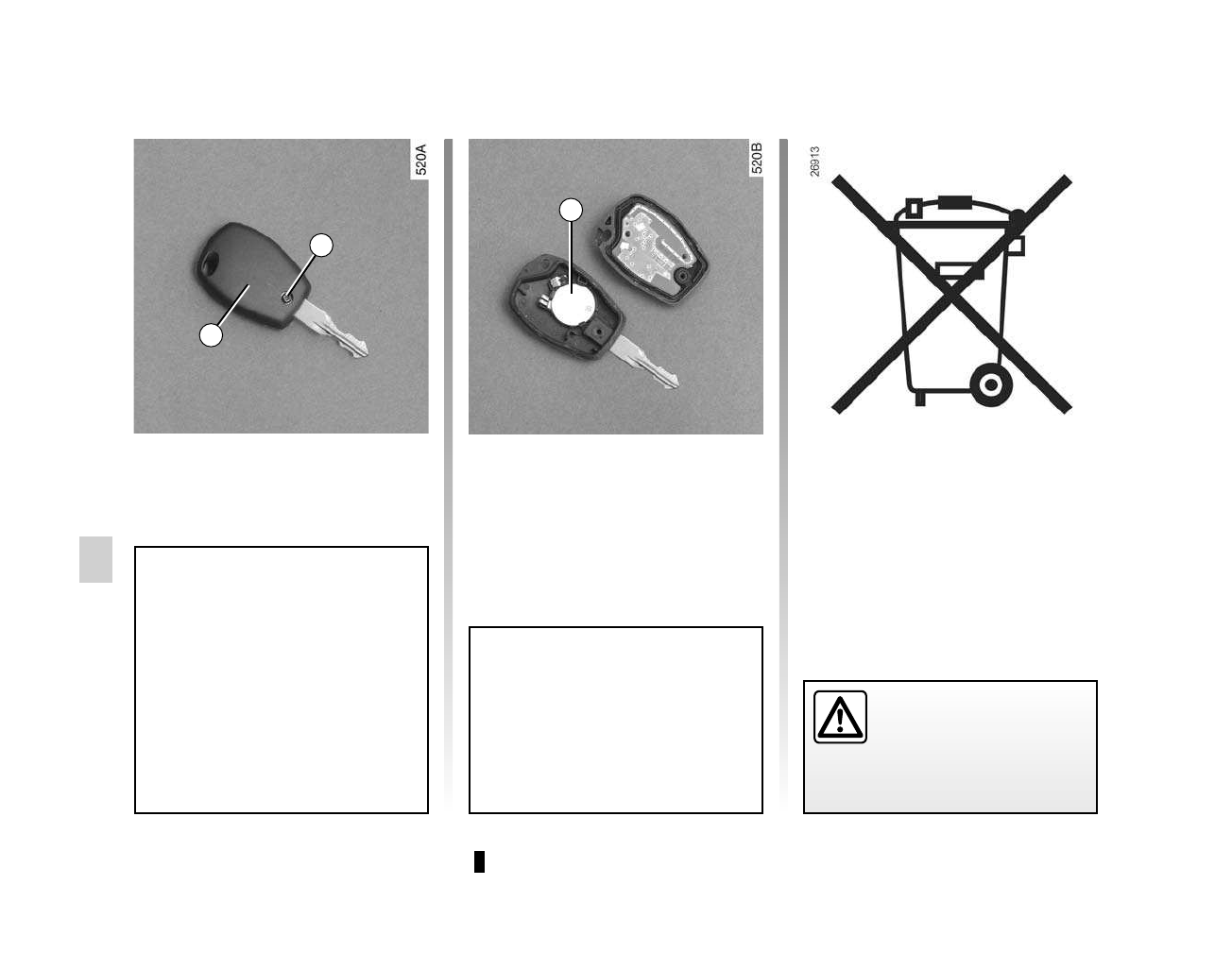 520A

520B

26913