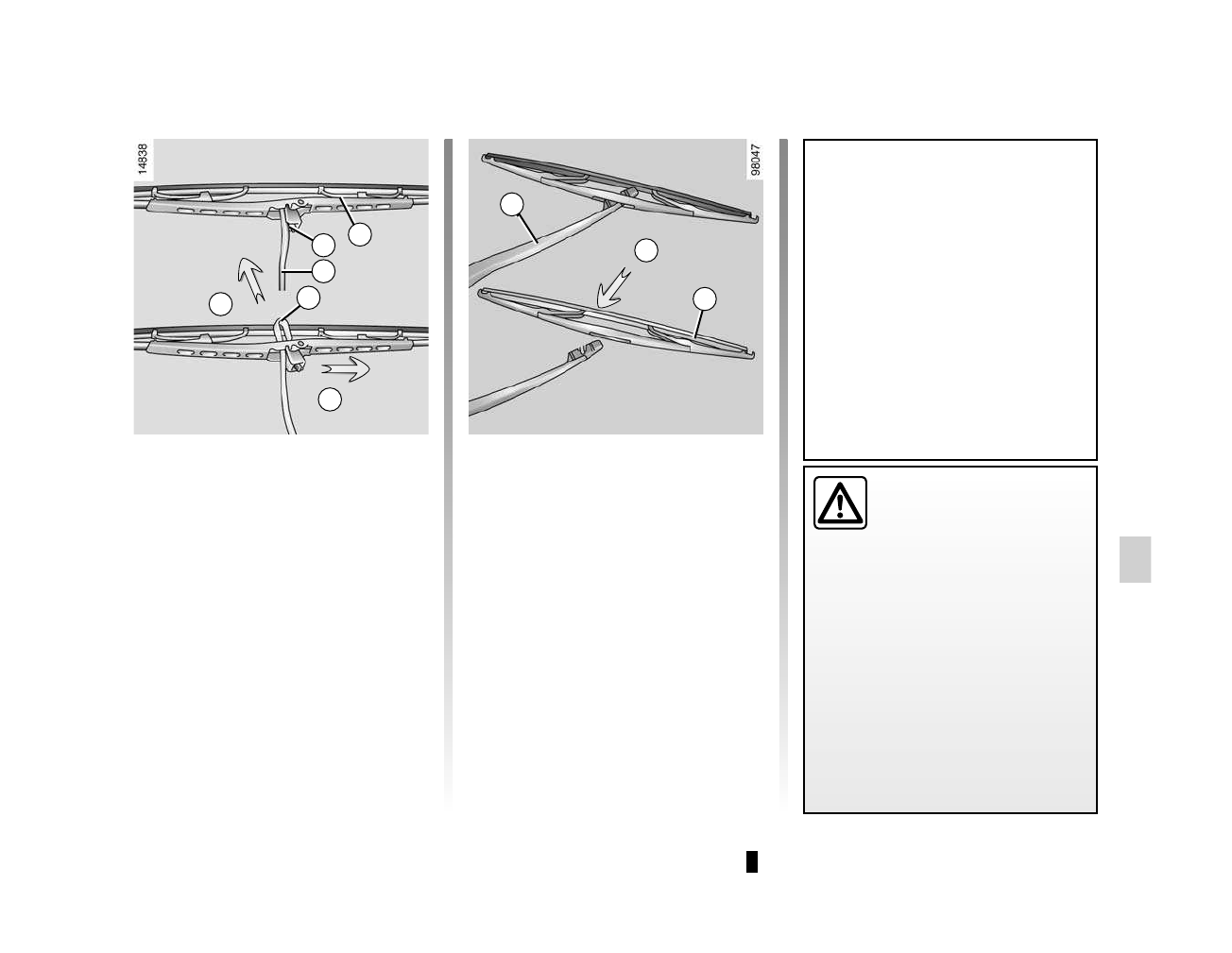 14838

98047