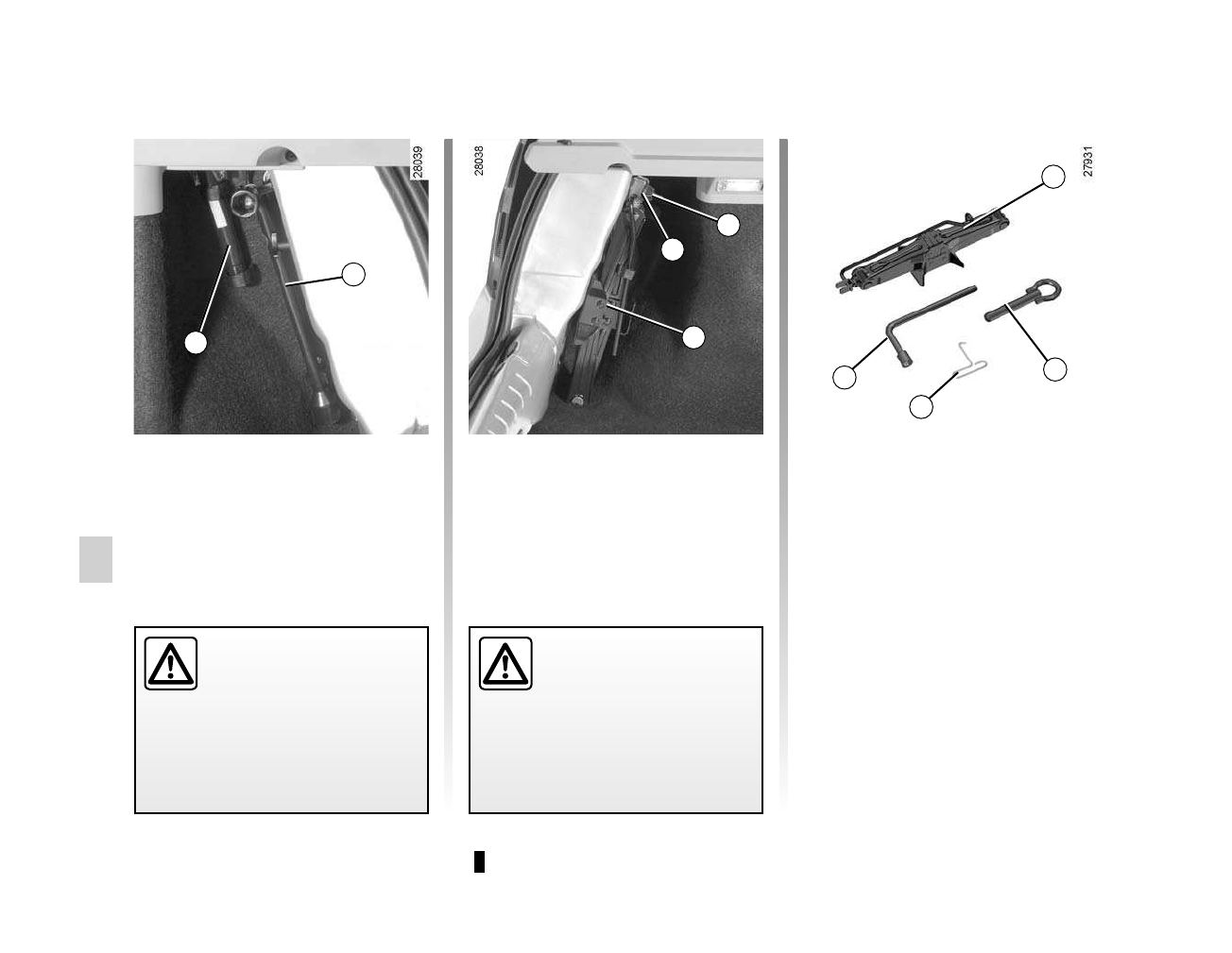 28039

28038

27931