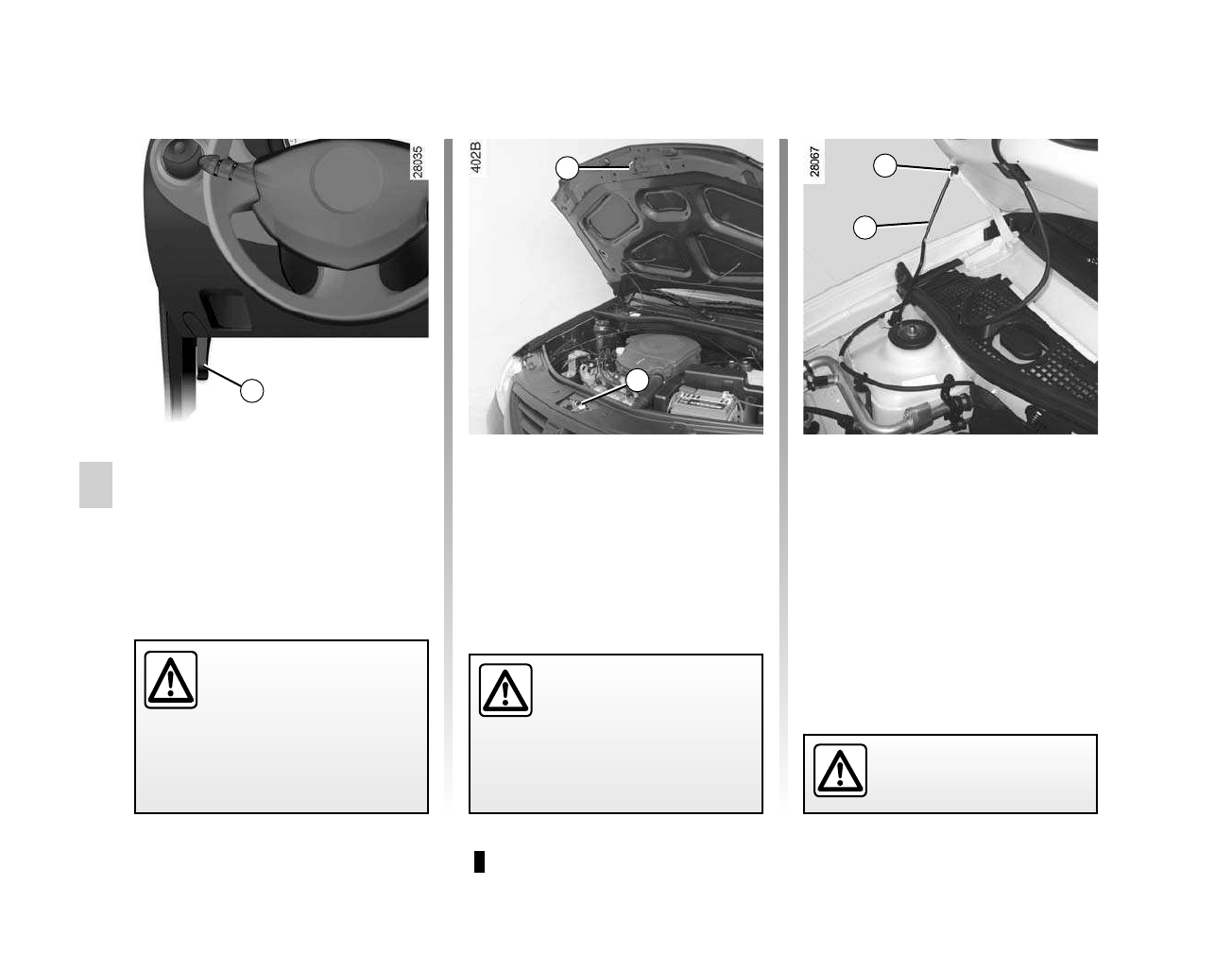 28035

402B

28067