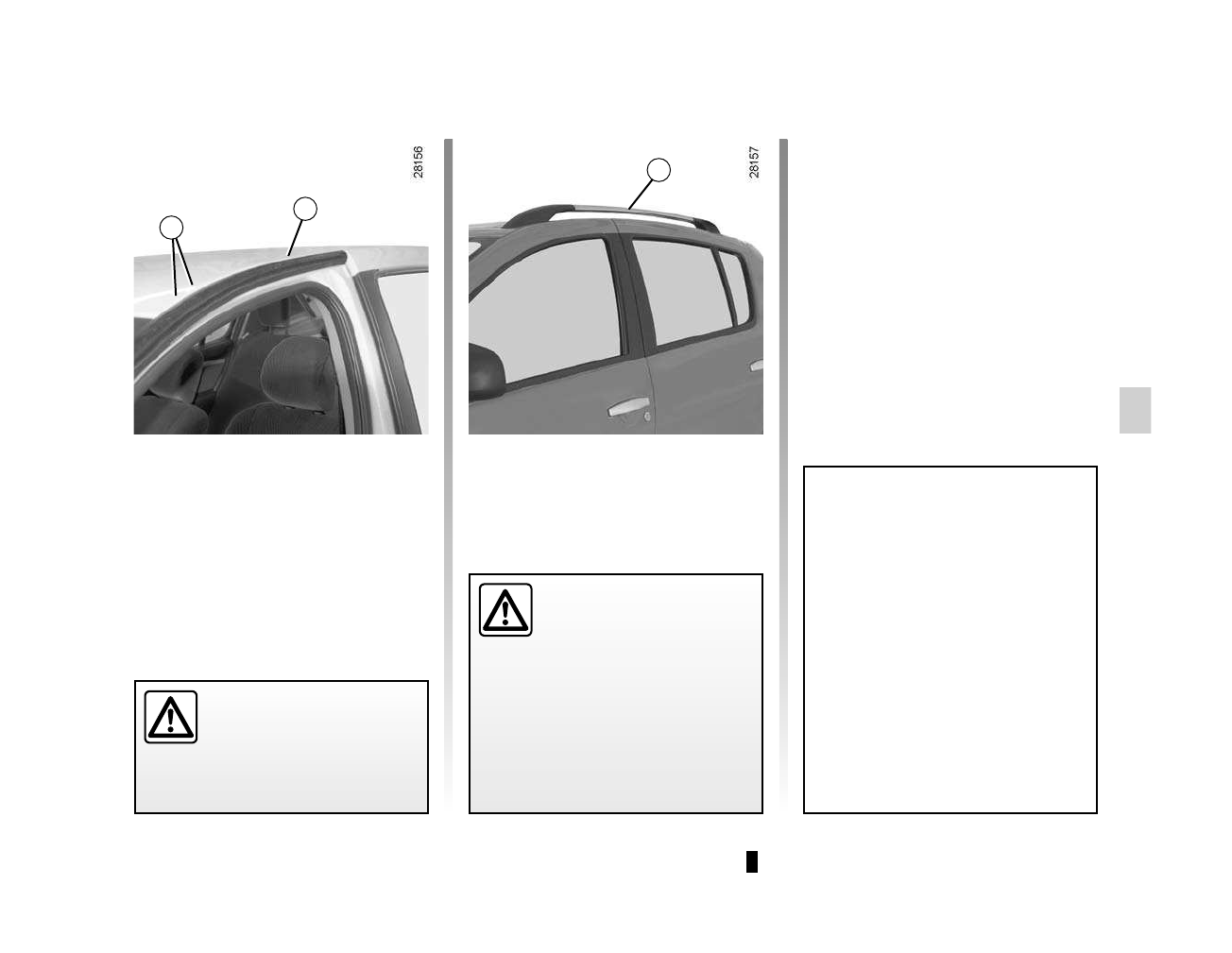 28156

28157