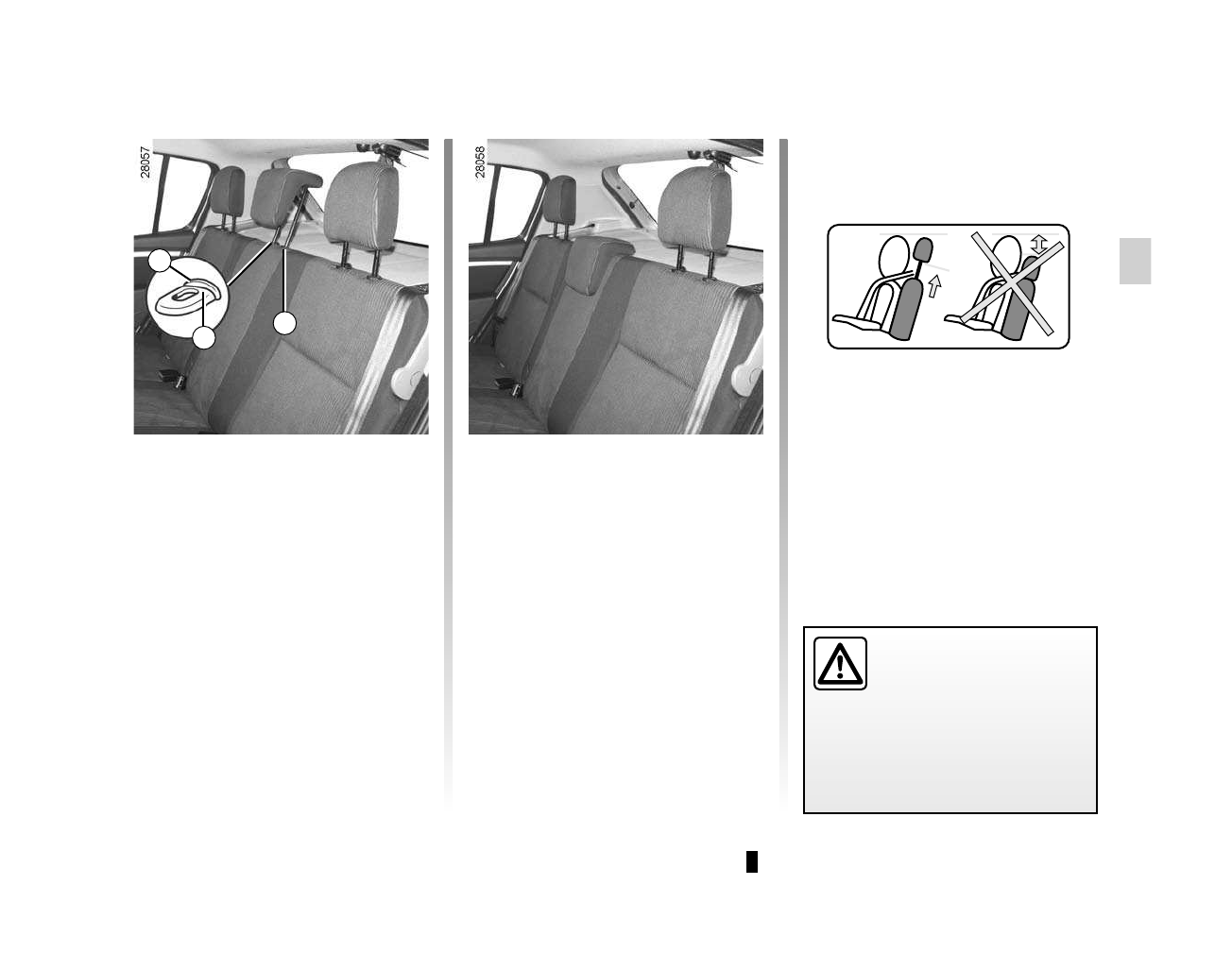 28057

28058