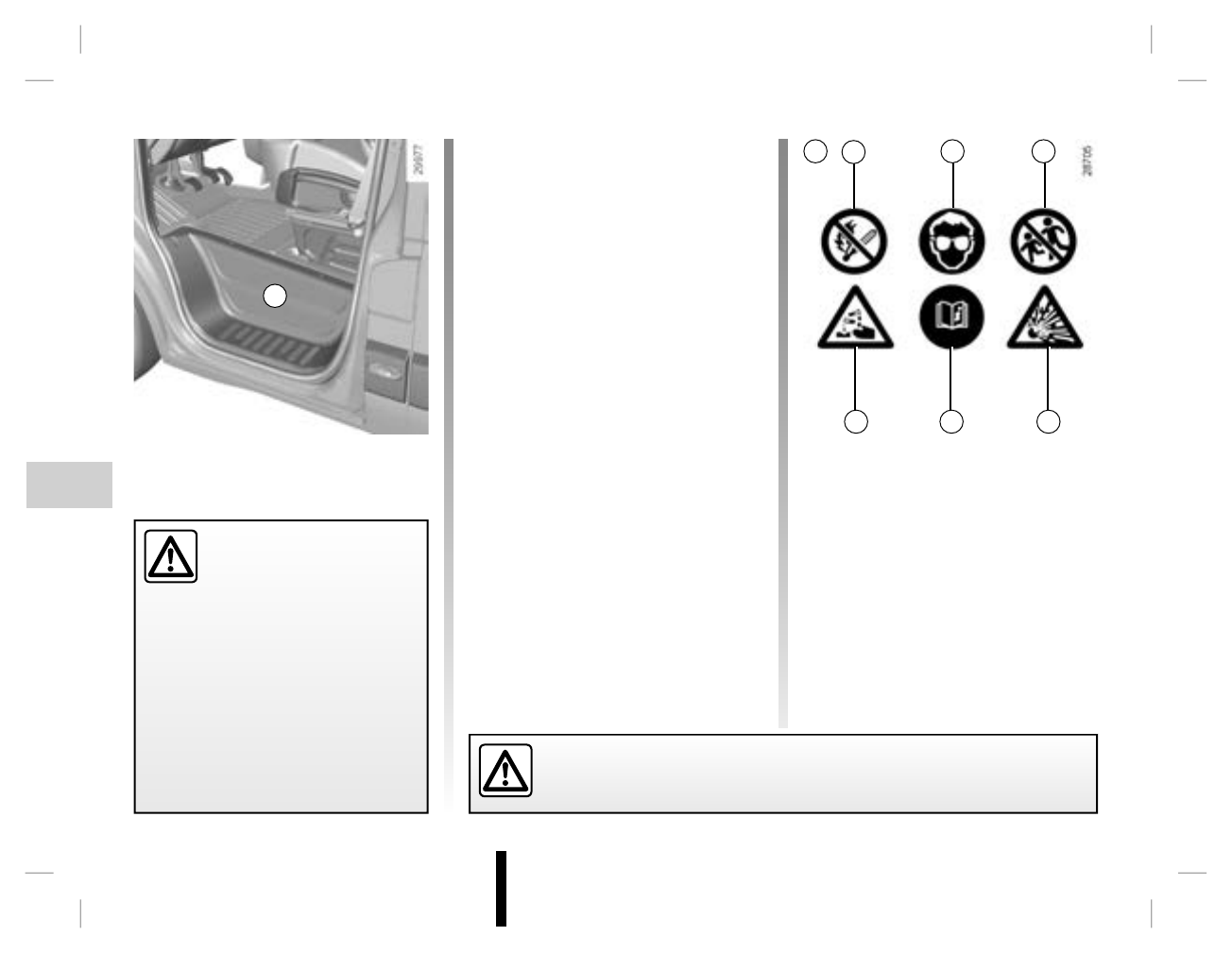 29977

28705