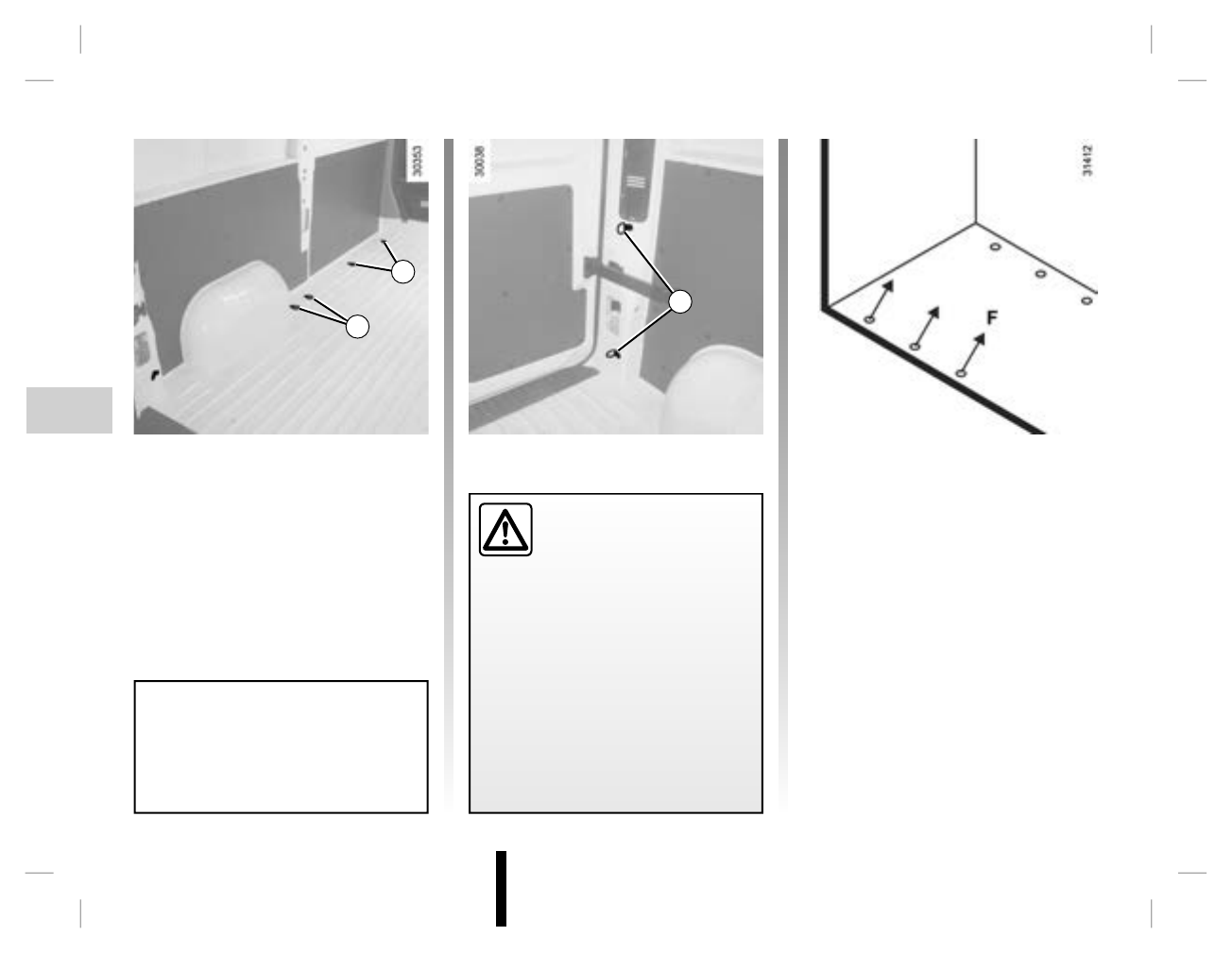 30353

30038

31412

F